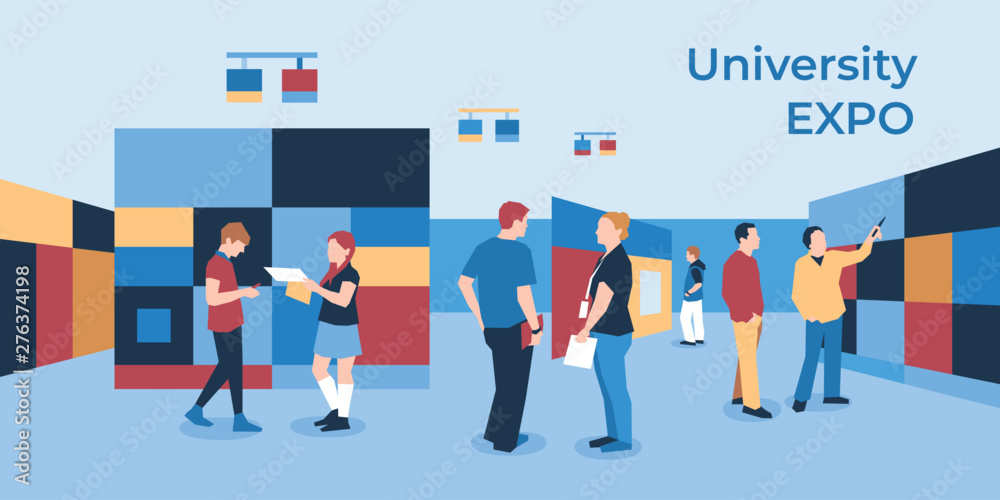 University EXPO

Adobe Stock | #276374198