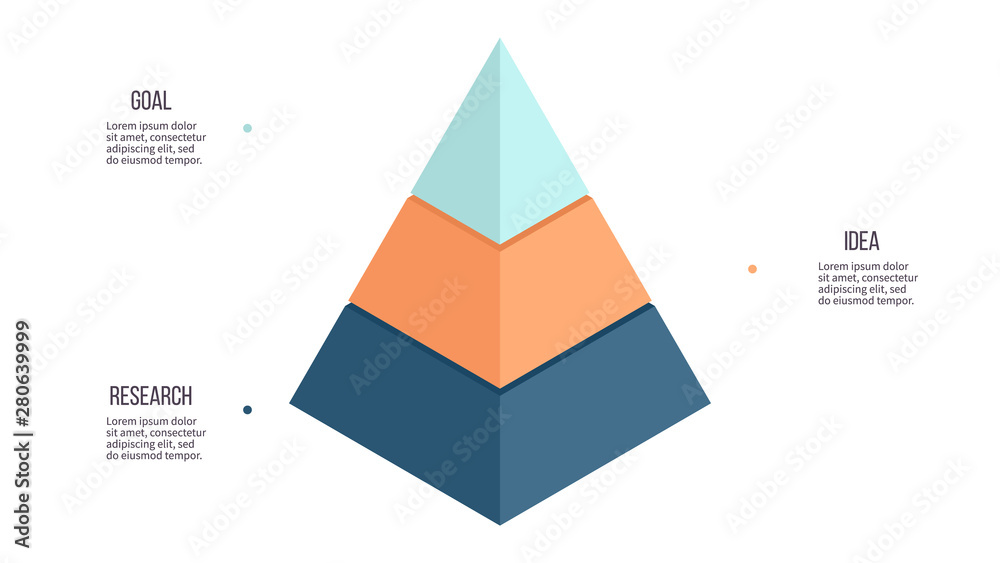 GOAL

Lorem ipsum dolor sit amet, consectetur adipiscing elit, sed do eiusmod tempor.

IDEA

Lorem ipsum dolor sit amet, consectetur adipiscing elit, sed do eiusmod tempor.

RESEARCH

Lorem ipsum dolor sit amet, consectetur adipiscing elit, sed do eiusmod tempor.

Adobe Stock | #280639999