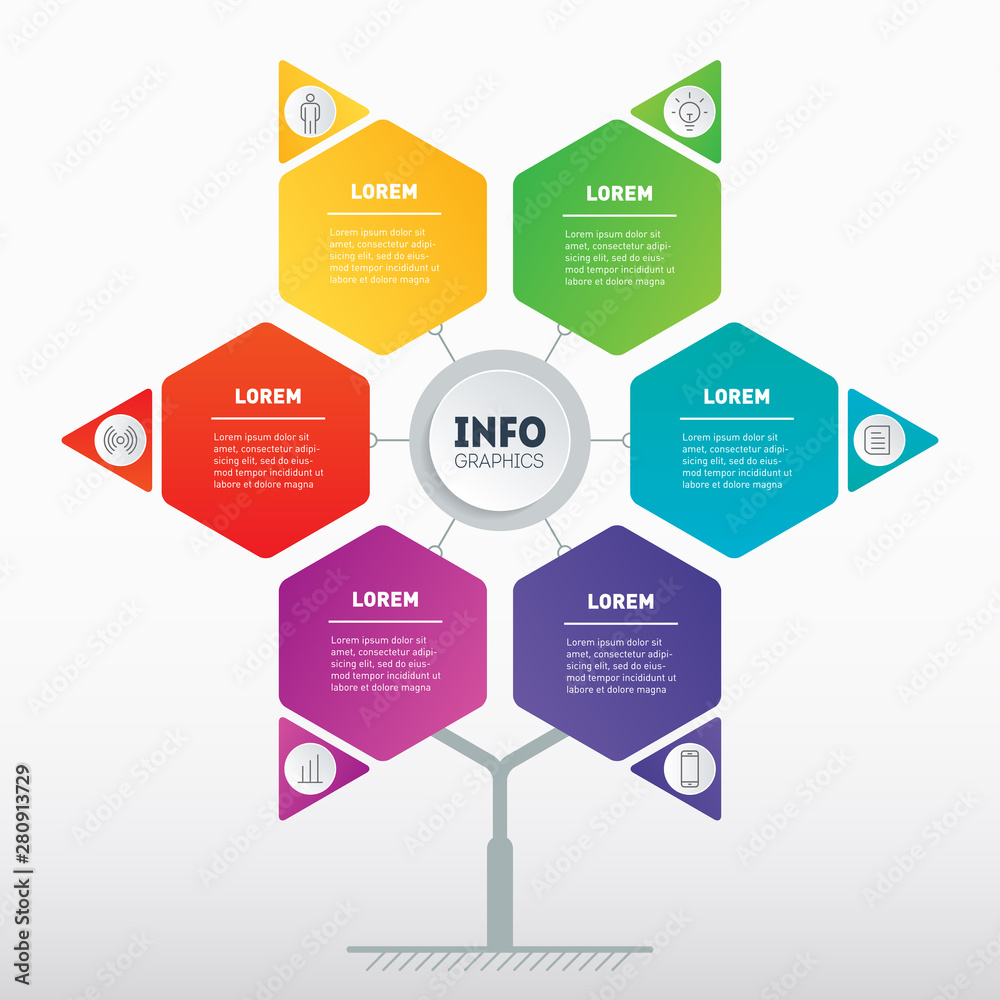 LOREM

Lorem ipsum dolor sit amet, consectetur adipisicing elit, sed do eiusmod tempor incididunt ut labore et dolore magna

LOREM

Lorem ipsum dolor sit amet, consectetur adipisicing elit, sed do eiusmod tempor incididunt ut labore et dolore magna

LOREM

Lorem ipsum dolor sit amet, consectetur adipisicing elit, sed do eiusmod tempor incididunt ut labore et dolore magna

INFO
GRAPHICS

LOREM

Lorem ipsum dolor sit amet, consectetur adipisicing elit, sed do eiusmod tempor incididunt ut labore et dolore magna

LOREM

Lorem ipsum dolor sit amet, consectetur adipisicing elit, sed do eiusmod tempor incididunt ut labore et dolore magna

LOREM

Lorem ipsum dolor sit amet, consectetur adipisicing elit, sed do eiusmod tempor incididunt ut labore et dolore magna

Adobe Stock | #280913729