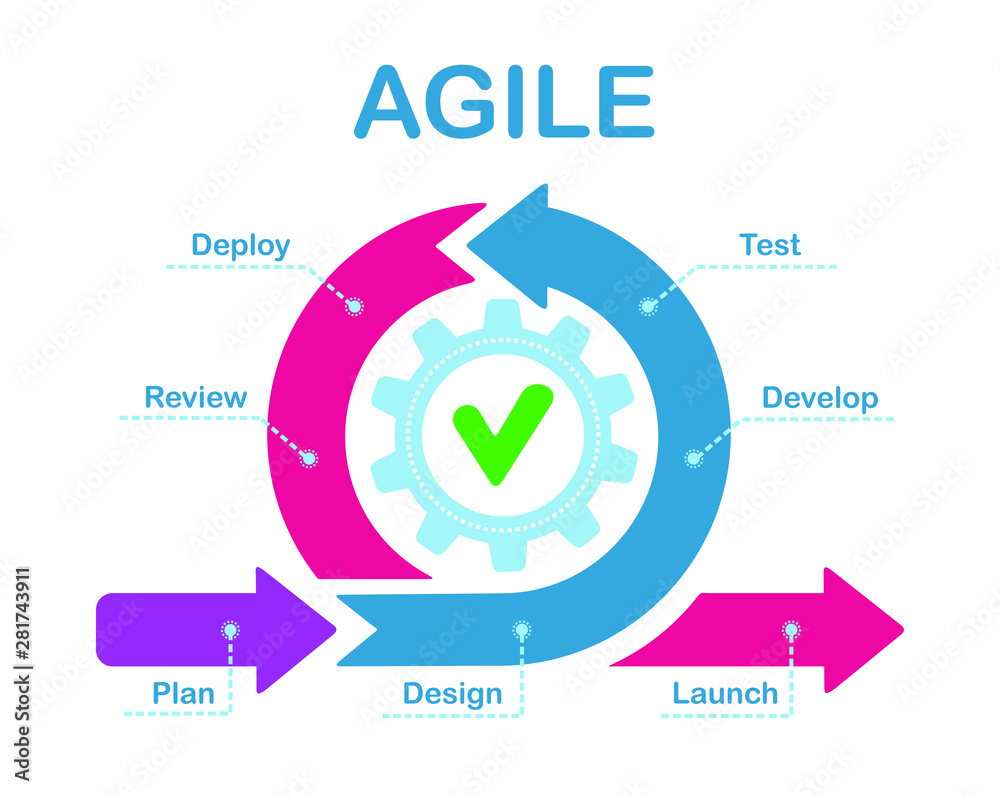 AGILE

Deploy

Test

Review

Develop

Plan

Design

Launch

Adobe Stock | #281743911