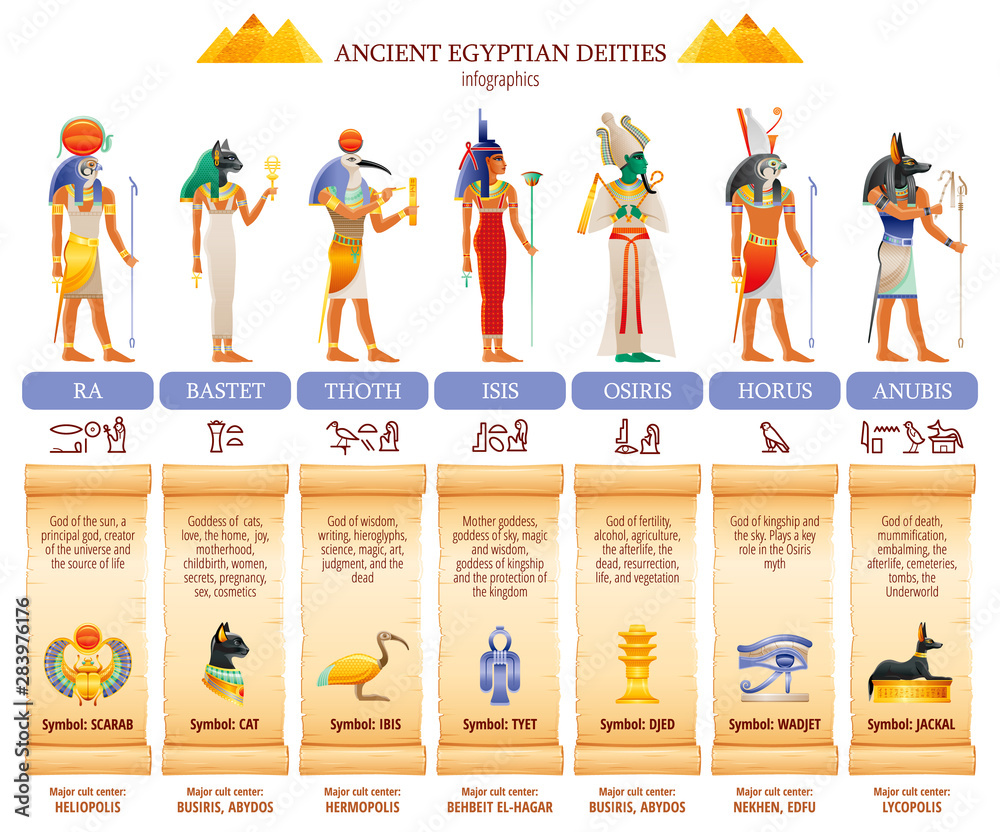 ANCIENT EGYPTIAN DEITIES
infographics

RA

God of the sun, a principal god, creator of the universe and the source of life

Symbol: SCARAB

Major cult center:
HELIOPOLIS

BASTET

Goddess of cats, love, the home, joy, motherhood, childbirth, women, secrets, pregnancy, sex, cosmetics

Symbol: CAT

Major cult center:
BUSIRIS, ABYDOS

THOTH

God of wisdom, writing, hieroglyphs, science, magic, art, judgment, and the dead

Symbol: IBIS

Major cult center:
HERMOPOLIS

ISIS

Mother goddess, goddess of sky, magic and wisdom, goddess of kingship and the protection of the kingdom

Symbol: TYET

Major cult center:
BEHBEIT EL-HAGAR

OSIRIS

God of fertility, alcohol, agriculture, the afterlife, the dead, resurrection, life, and vegetation

Symbol: DJED

Major cult center:
BUSIRIS, ABYDOS

HORUS

God of kingship and the sky. Plays a key role in the Osiris myth

Symbol: WADJET

Major cult center:
NEKHEN, EDFU

ANUBIS

God of death, mummification, embalming, the afterlife, cemeteries, tombs, the Underworld

Symbol: JACKAL

Major cult center:
LYCOPOLIS

Adobe Stock | #283976176