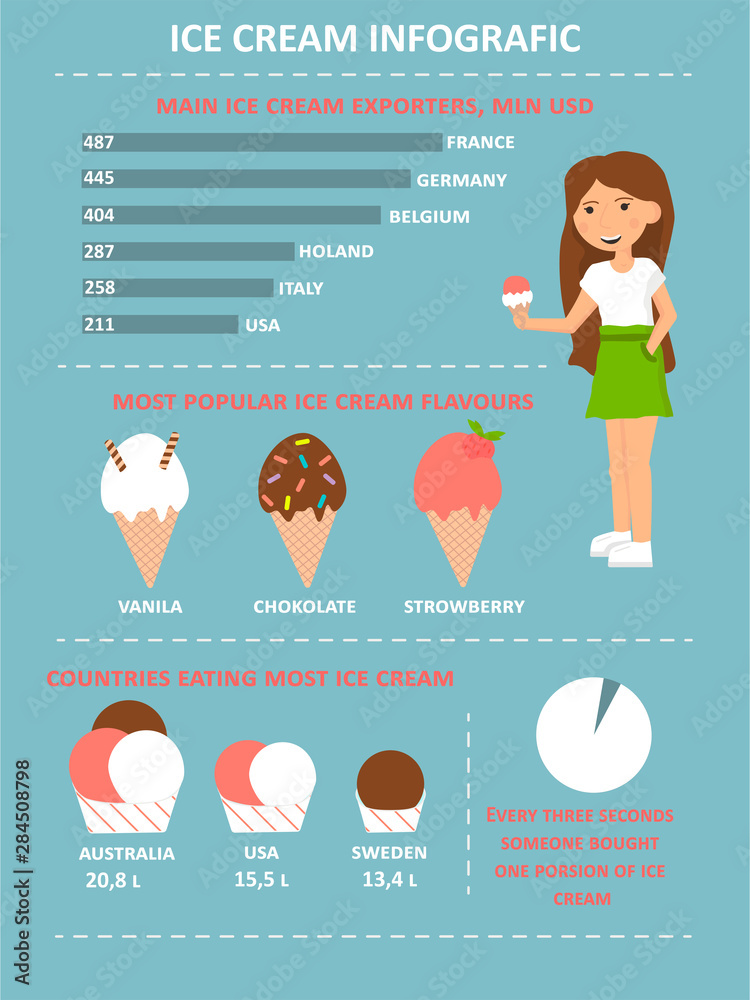 ICE CREAM INFOGRAFIC

MAIN ICE CREAM EXPORTERS, MLN USD

487 FRANCE
445 GERMANY
404 BELGIUM
287 HOLAND
258 ITALY
211 USA

MOST POPULAR ICE CREAM FLAVOURS

VANILA
CHOKOLATE
STROWBERRY

COUNTRIES EATING MOST ICE CREAM

AUSTRALIA
20,8 L

USA
15,5 L

SWEDEN
13,4 L

EVERY THREE SECONDS SOMEONE BOUGHT ONE PORSION OF ICE CREAM

Adobe Stock | #284508798