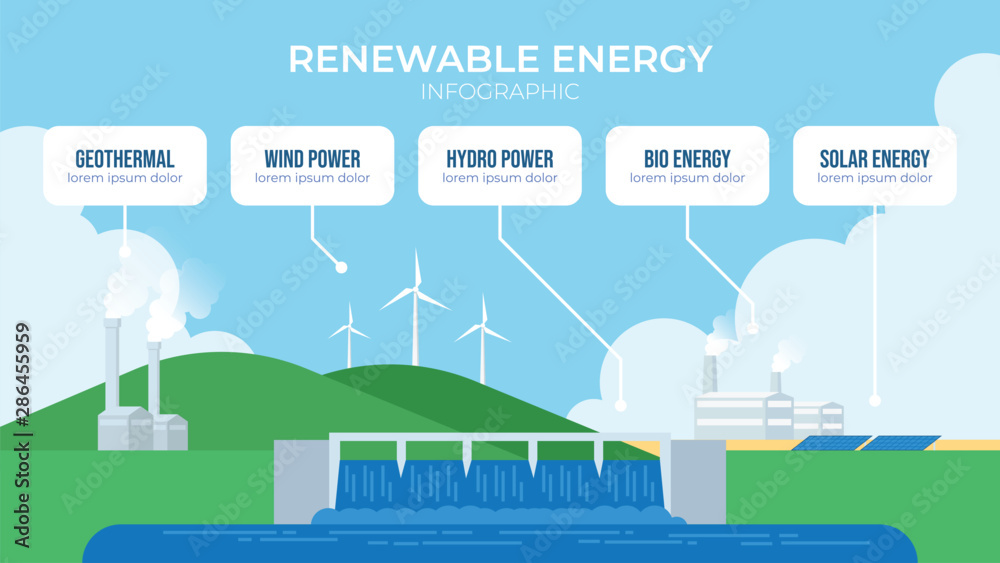 RENEWABLE ENERGY
INFOGRAPHIC

GEOTHERMAL
lorem ipsum dolor

WIND POWER
lorem ipsum dolor

HYDRO POWER
lorem ipsum dolor

BIO ENERGY
lorem ipsum dolor

SOLAR ENERGY
lorem ipsum dolor

Adobe Stock | #286455959