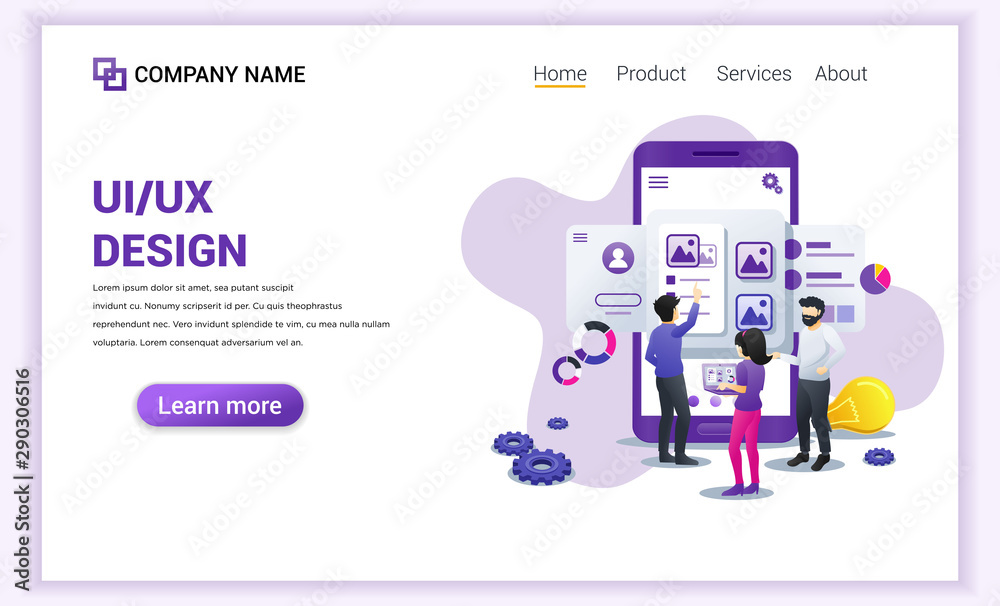 COMPANY NAME

Home Product Services About

UI/UX DESIGN

Lorem ipsum dolor sit amet, sea putant suscipit invidunt cu. Nonumy scripserit id per. Cu quis theophrastus reprehendunt nec. Vero invidunt splendide te vim, cu mea nulla nullam voluptaria. Lorem consenquat adversarium vel an.

Learn more

Adobe Stock | #290306516