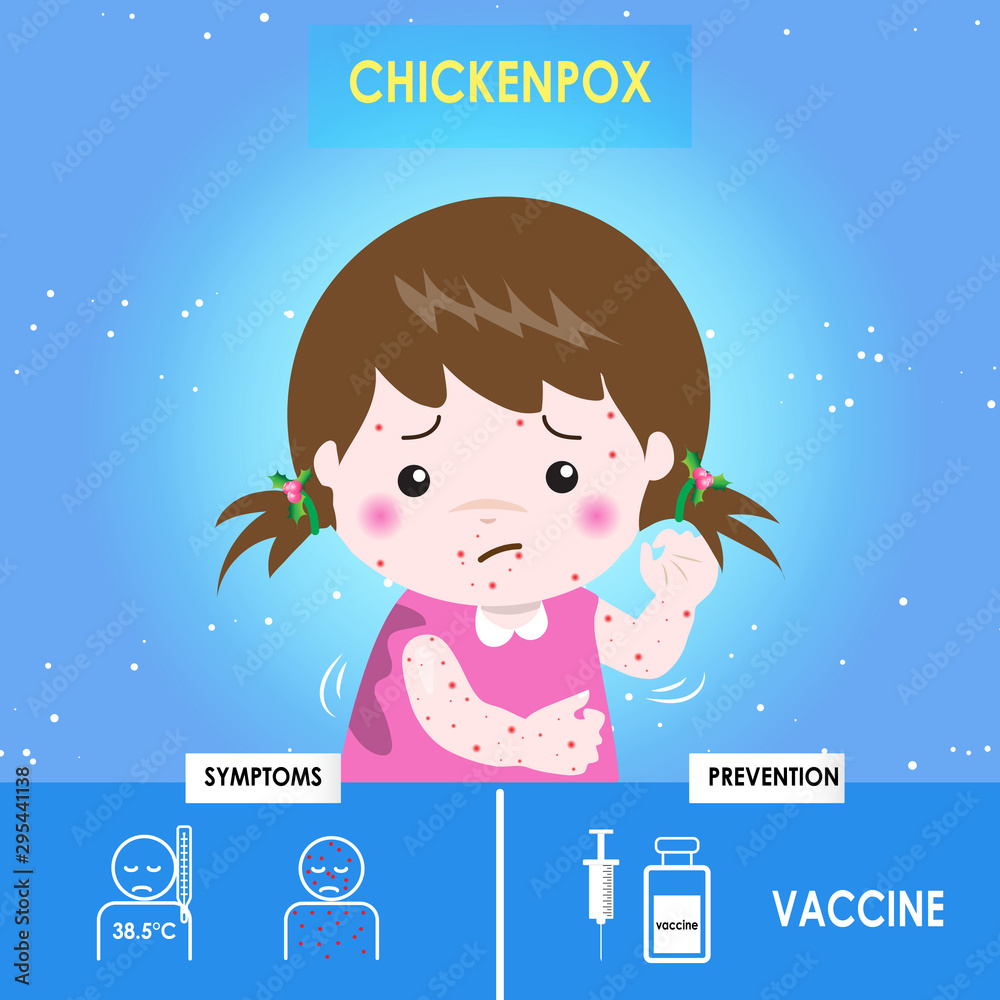 CHICKENPOX

SYMPTOMS

38.5°C

PREVENTION

vaccine

VACCINE

Adobe Stock | #295441138