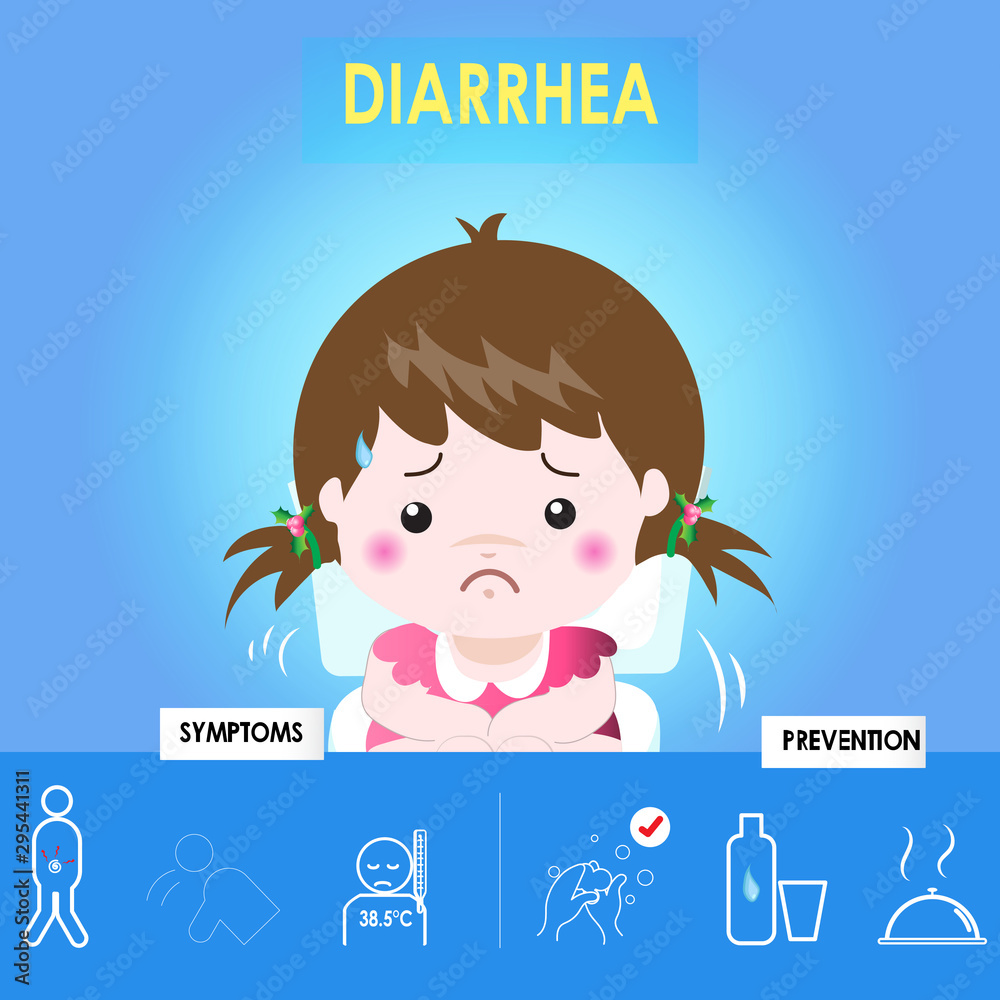 DIARRHEA

SYMPTOMS

PREVENTION

38.5°C

Adobe Stock | #295441311