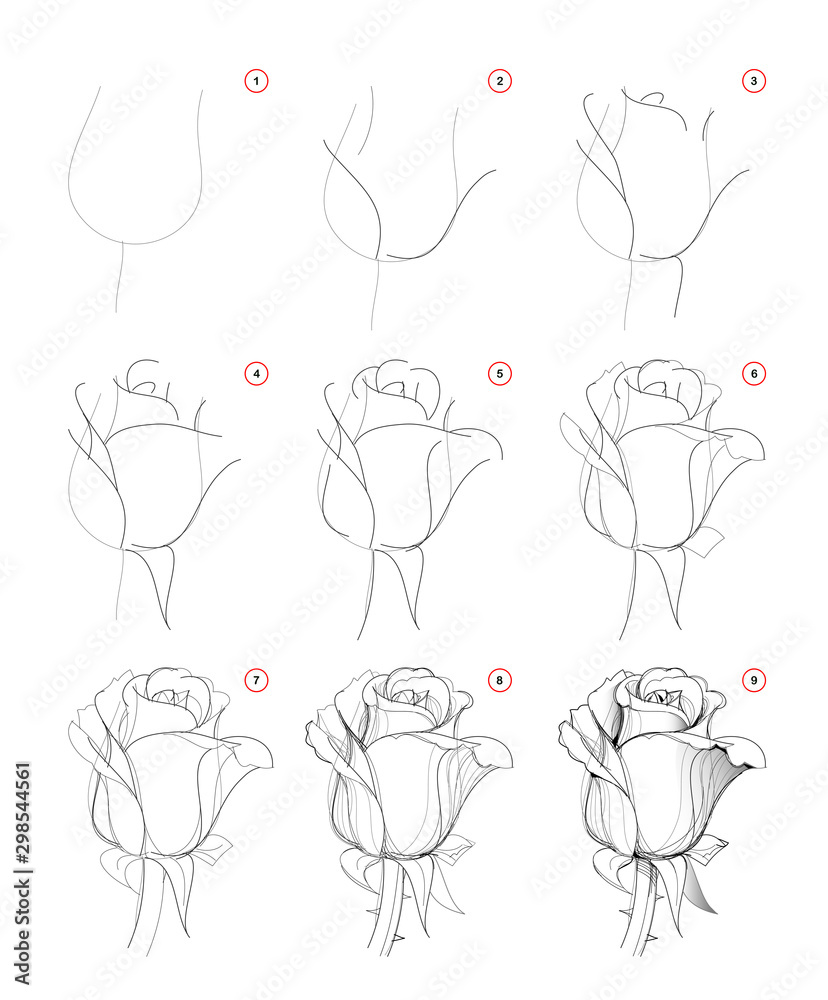 1
2
3
4
5
6
7
8
9
Adobe Stock | #298544561