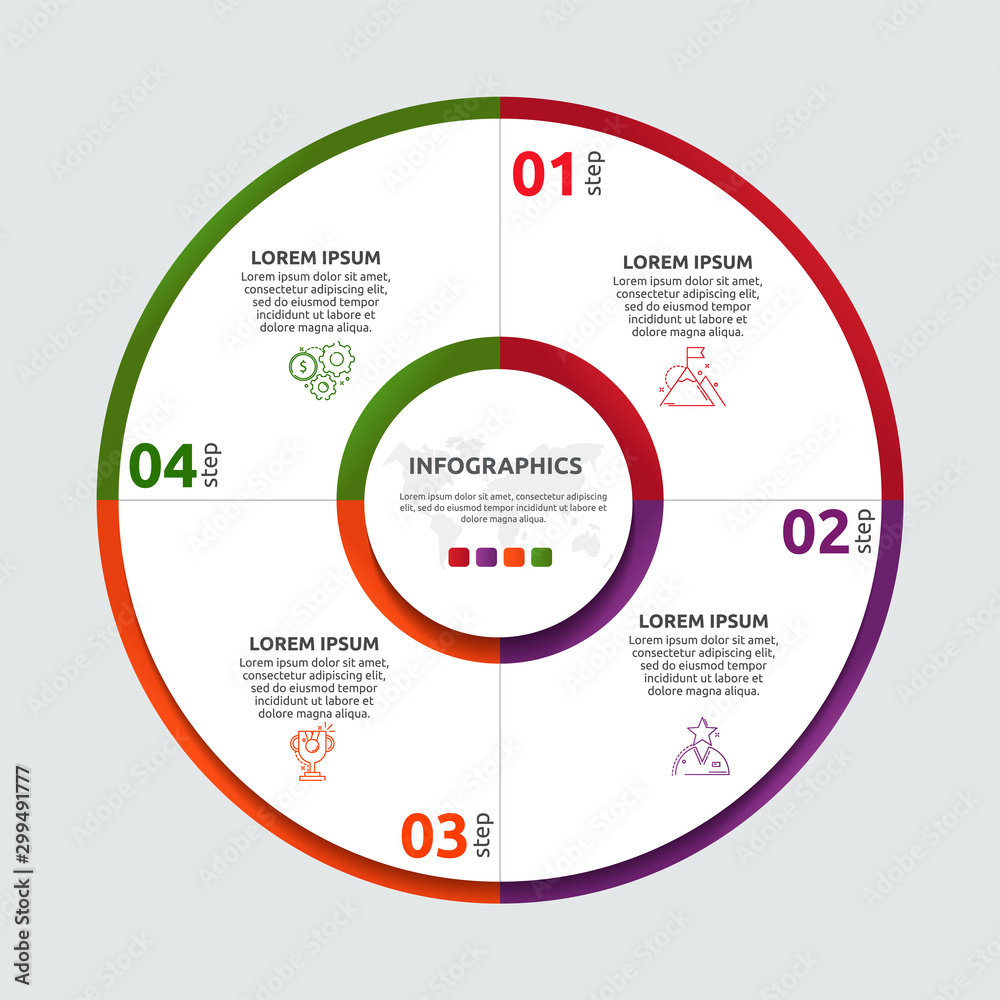 01 step

LOREM IPSUM
Lorem ipsum dolor sit amet, consectetur adipiscing elit, sed do eiusmod tempor incididunt ut labore et dolore magna aliqua.

02 step

LOREM IPSUM
Lorem ipsum dolor sit amet, consectetur adipiscing elit, sed do eiusmod tempor incididunt ut labore et dolore magna aliqua.

03 step

LOREM IPSUM
Lorem ipsum dolor sit amet, consectetur adipiscing elit, sed do eiusmod tempor incididunt ut labore et dolore magna aliqua.

04 step

LOREM IPSUM
Lorem ipsum dolor sit amet, consectetur adipiscing elit, sed do eiusmod tempor incididunt ut labore et dolore magna aliqua.

INFOGRAPHICS
Lorem ipsum dolor sit amet, consectetur adipiscing elit, sed do eiusmod tempor incididunt ut labore et dolore magna aliqua.

Adobe Stock | #299491777