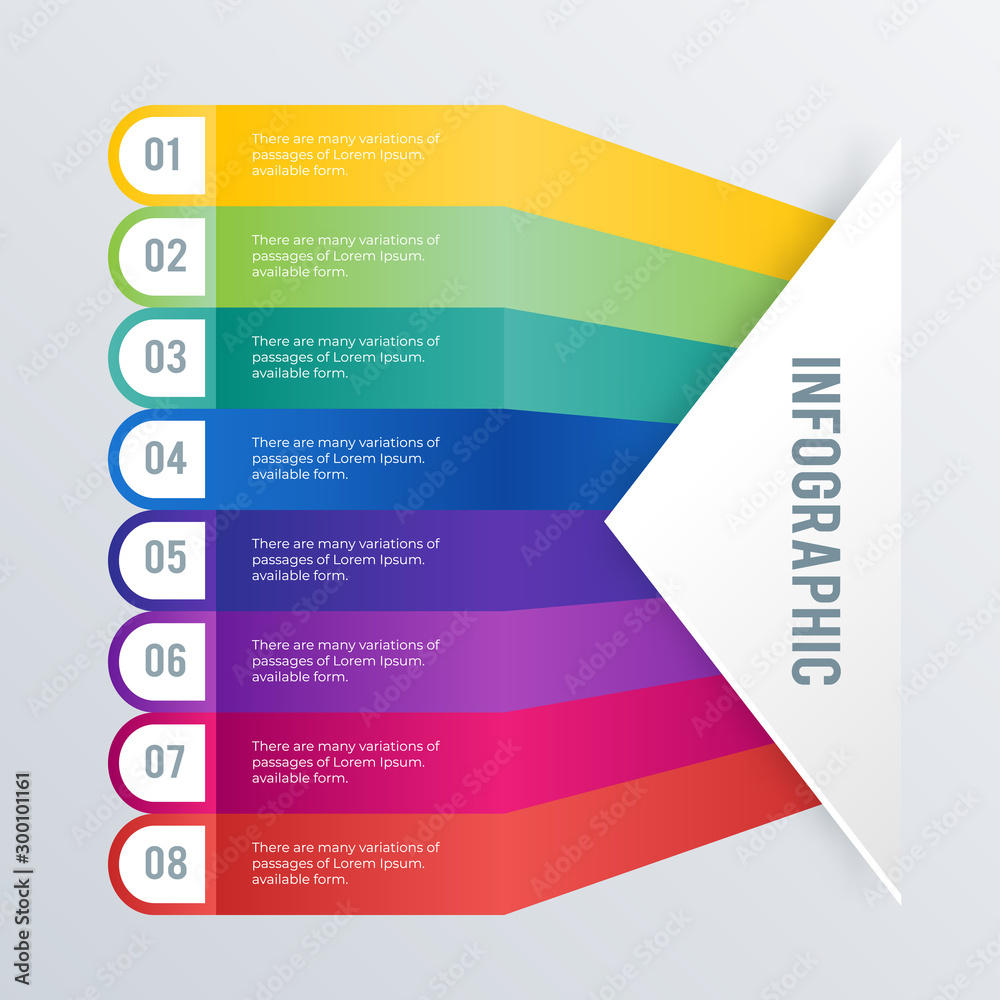 01 There are many variations of passages of Lorem Ipsum. available form.

02 There are many variations of passages of Lorem Ipsum. available form.

03 There are many variations of passages of Lorem Ipsum. available form.

04 There are many variations of passages of Lorem Ipsum. available form.

05 There are many variations of passages of Lorem Ipsum. available form.

06 There are many variations of passages of Lorem Ipsum. available form.

07 There are many variations of passages of Lorem Ipsum. available form.

08 There are many variations of passages of Lorem Ipsum. available form.

INFOGRAPHIC

Adobe Stock | #300101161