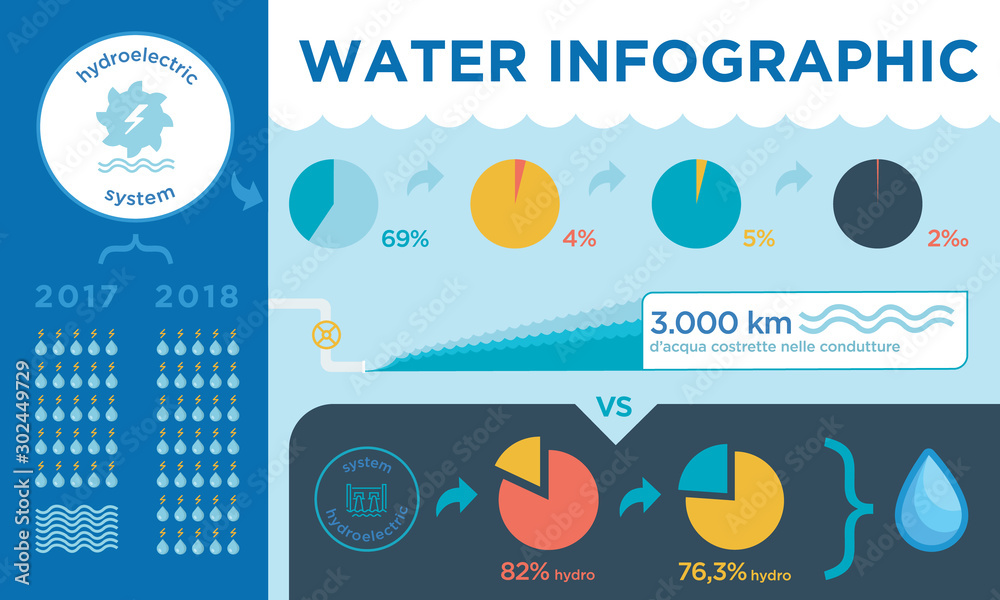 hydroelectric
system

2017 2018

Adobe Stock | #302449729

WATER INFOGRAPHIC

69%
4%
5%
2‰

3.000 km
d'acqua costrette nelle condutture

VS

system
hydroelectric

82% hydro
76,3% hydro