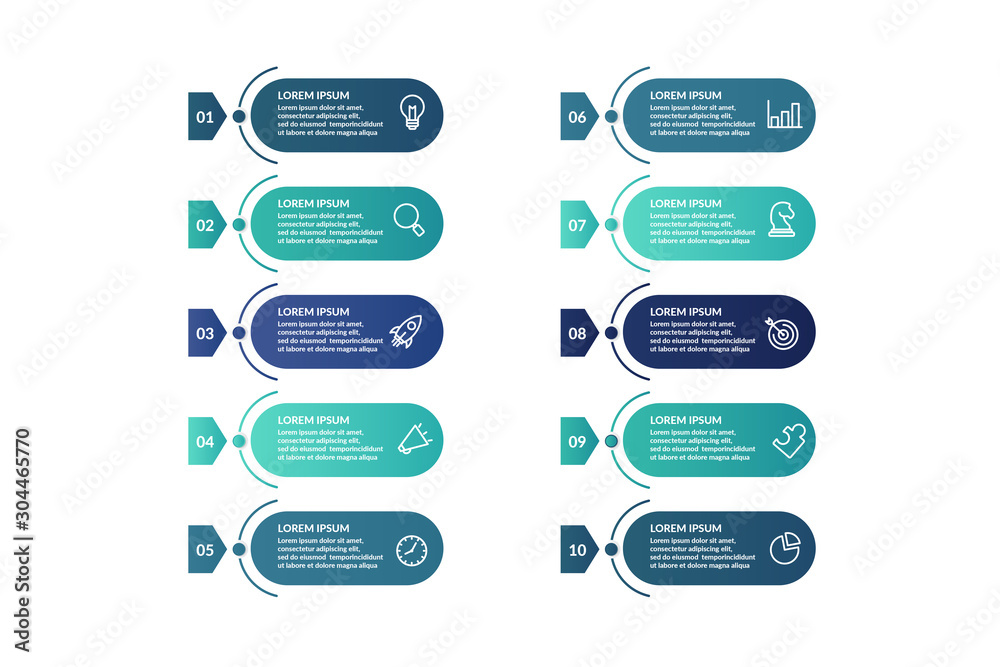 01
LOREM IPSUM
Lorem ipsum dolor sit amet, consectetur adipiscing elit, sed do eiusmod temporincididunt ut labore et dolore magna aliqua

02
LOREM IPSUM
Lorem ipsum dolor sit amet, consectetur adipiscing elit, sed do eiusmod temporincididunt ut labore et dolore magna aliqua

03
LOREM IPSUM
Lorem ipsum dolor sit amet, consectetur adipiscing elit, sed do eiusmod temporincididunt ut labore et dolore magna aliqua

04
LOREM IPSUM
Lorem ipsum dolor sit amet, consectetur adipiscing elit, sed do eiusmod temporincididunt ut labore et dolore magna aliqua

05
LOREM IPSUM
Lorem ipsum dolor sit amet, consectetur adipiscing elit, sed do eiusmod temporincididunt ut labore et dolore magna aliqua

06
LOREM IPSUM
Lorem ipsum dolor sit amet, consectetur adipiscing elit, sed do eiusmod temporincididunt ut labore et dolore magna aliqua

07
LOREM IPSUM
Lorem ipsum dolor sit amet, consectetur adipiscing elit, sed do eiusmod temporincididunt ut labore et dolore magna aliqua

08
LOREM IPSUM
Lorem ipsum dolor sit amet, consectetur adipiscing elit, sed do eiusmod temporincididunt ut labore et dolore magna aliqua

09
LOREM IPSUM
Lorem ipsum dolor sit amet, consectetur adipiscing elit, sed do eiusmod temporincididunt ut labore et dolore magna aliqua

10
LOREM IPSUM
Lorem ipsum dolor sit amet, consectetur adipiscing elit, sed do eiusmod temporincididunt ut labore et dolore magna aliqua

Adobe Stock | #304465770