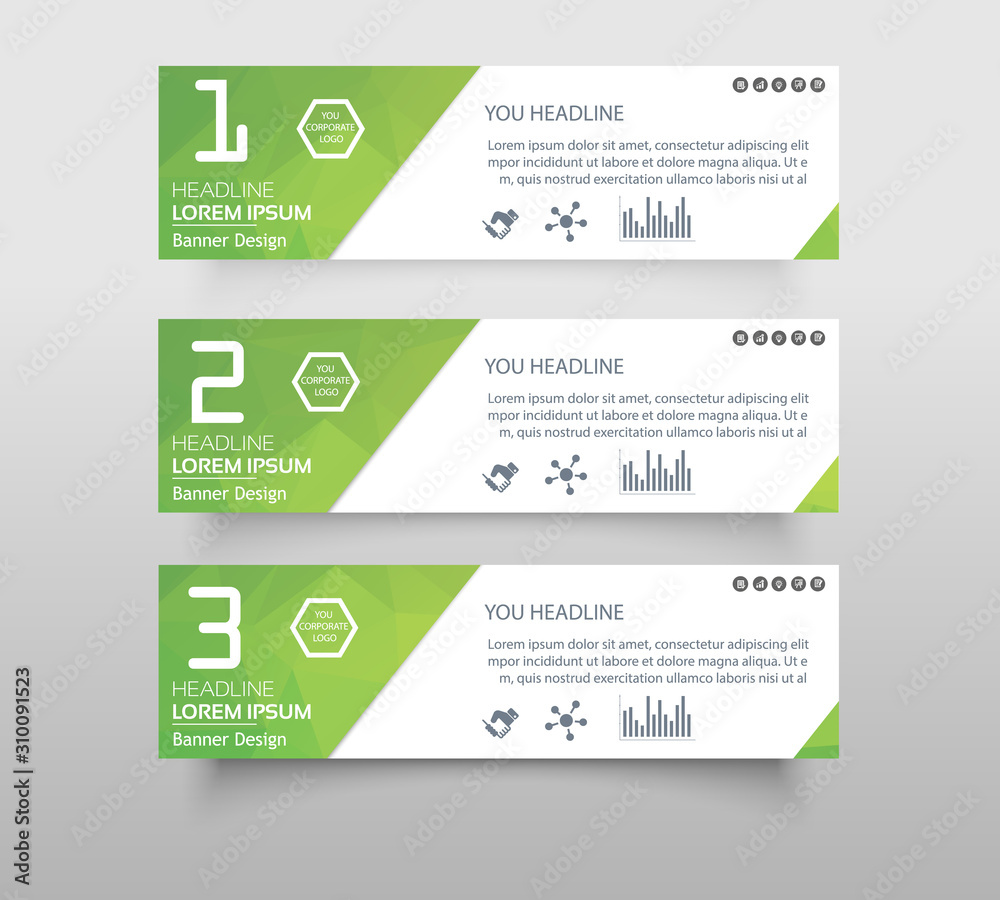 1

YOU CORPORATE LOGO

HEADLINE
LOREM IPSUM
Banner Design

YOU HEADLINE

Lorem ipsum dolor sit amet, consectetur adipiscing elit mpor incididunt ut labore et dolore magna aliqua. Ut e m, quis nostrud exercitation ullamco laboris nisi ut al

2

YOU CORPORATE LOGO

HEADLINE
LOREM IPSUM
Banner Design

YOU HEADLINE

Lorem ipsum dolor sit amet, consectetur adipiscing elit mpor incididunt ut labore et dolore magna aliqua. Ut e m, quis nostrud exercitation ullamco laboris nisi ut al

3

YOU CORPORATE LOGO

HEADLINE
LOREM IPSUM
Banner Design

YOU HEADLINE

Lorem ipsum dolor sit amet, consectetur adipiscing elit mpor incididunt ut labore et dolore magna aliqua. Ut e m, quis nostrud exercitation ullamco laboris nisi ut al

Adobe Stock | #310091523