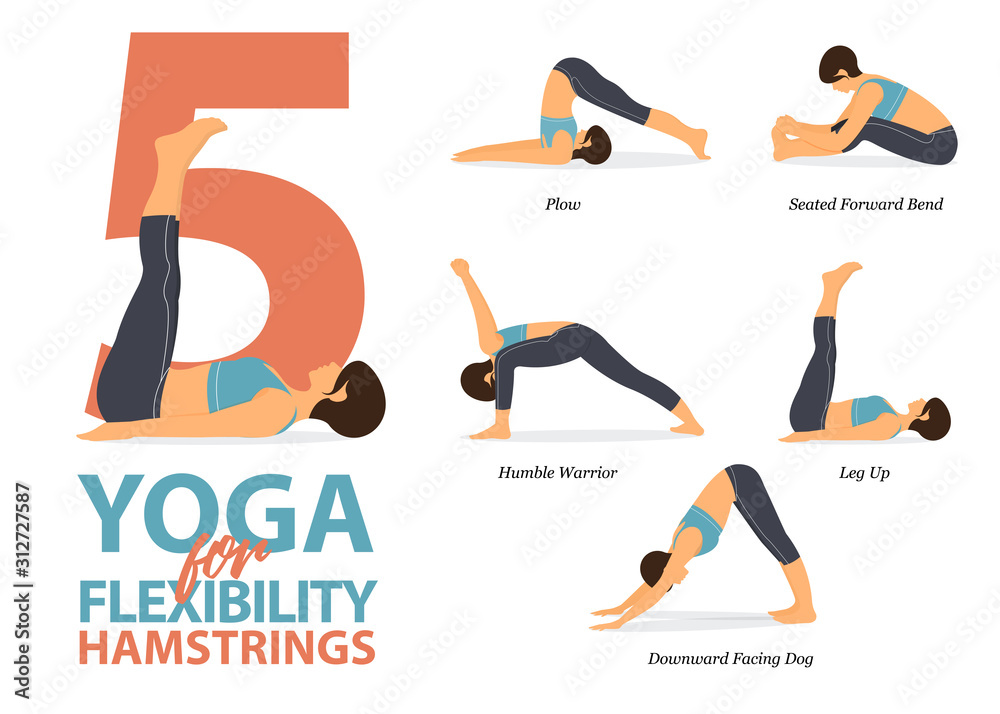 5

YOGA for FLEXIBILITY HAMSTRINGS

Plow

Seated Forward Bend

Humble Warrior

Leg Up

Downward Facing Dog

Adobe Stock | #312727587