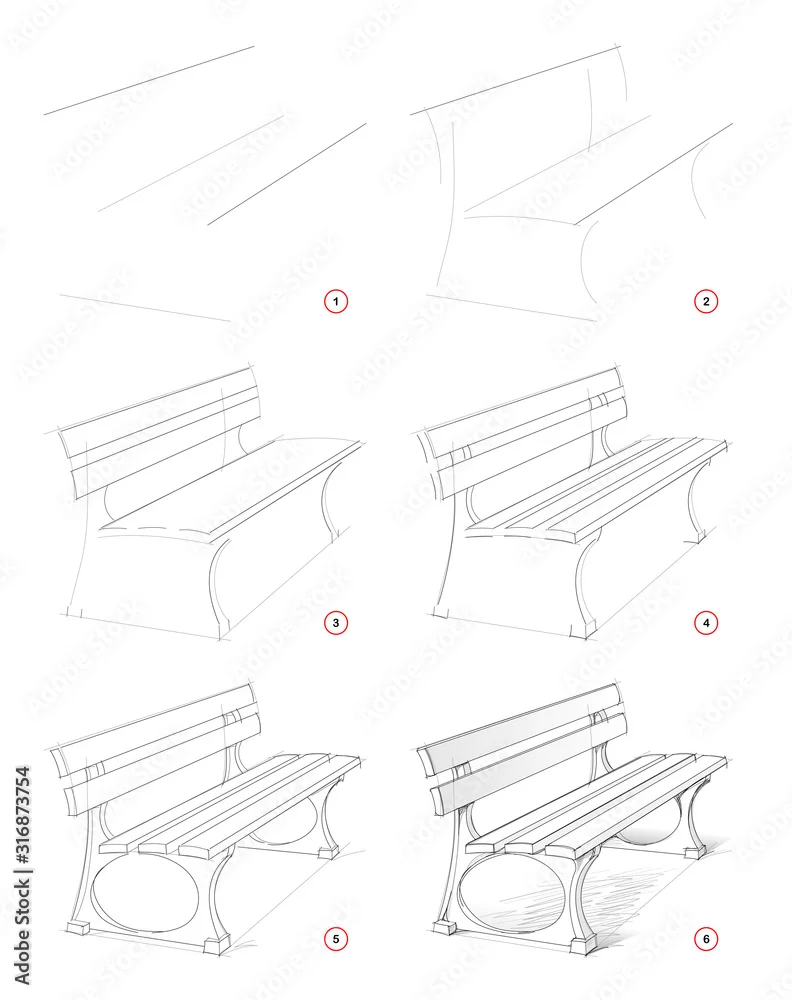 1
2
3
4
5
6
Adobe Stock | #316873754