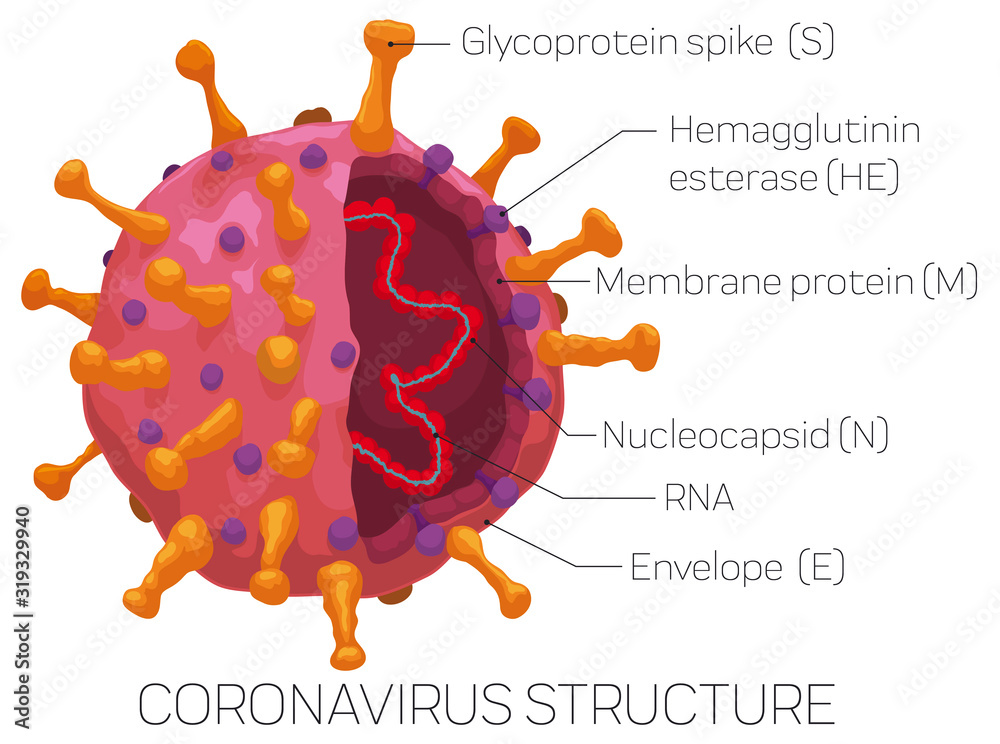 Glycoprotein spike (S)

Hemagglutinin esterase (HE)

Membrane protein (M)

Nucleocapsid (N)

RNA

Envelope (E)

CORONAVIRUS STRUCTURE

Adobe Stock | #319329940