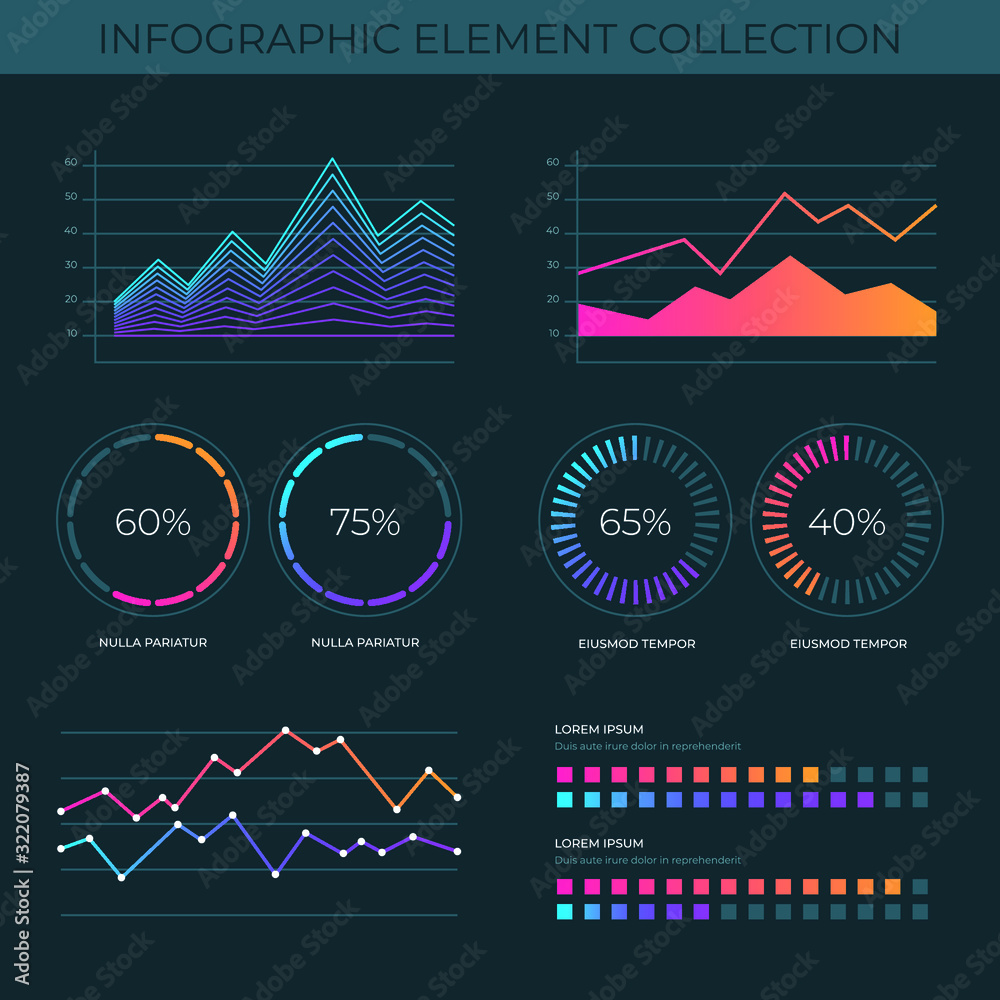 INFOGRAPHIC ELEMENT COLLECTION

60
50
40
30
20
10

60
50
40
30
20
10

60%
NULLA PARIATUR

75%
NULLA PARIATUR

65%
EIUSMOD TEMPOR

40%
EIUSMOD TEMPOR

LOREM IPSUM
Duis aute irure dolor in reprehenderit

LOREM IPSUM
Duis aute irure dolor in reprehenderit

Adobe Stock | #322079387