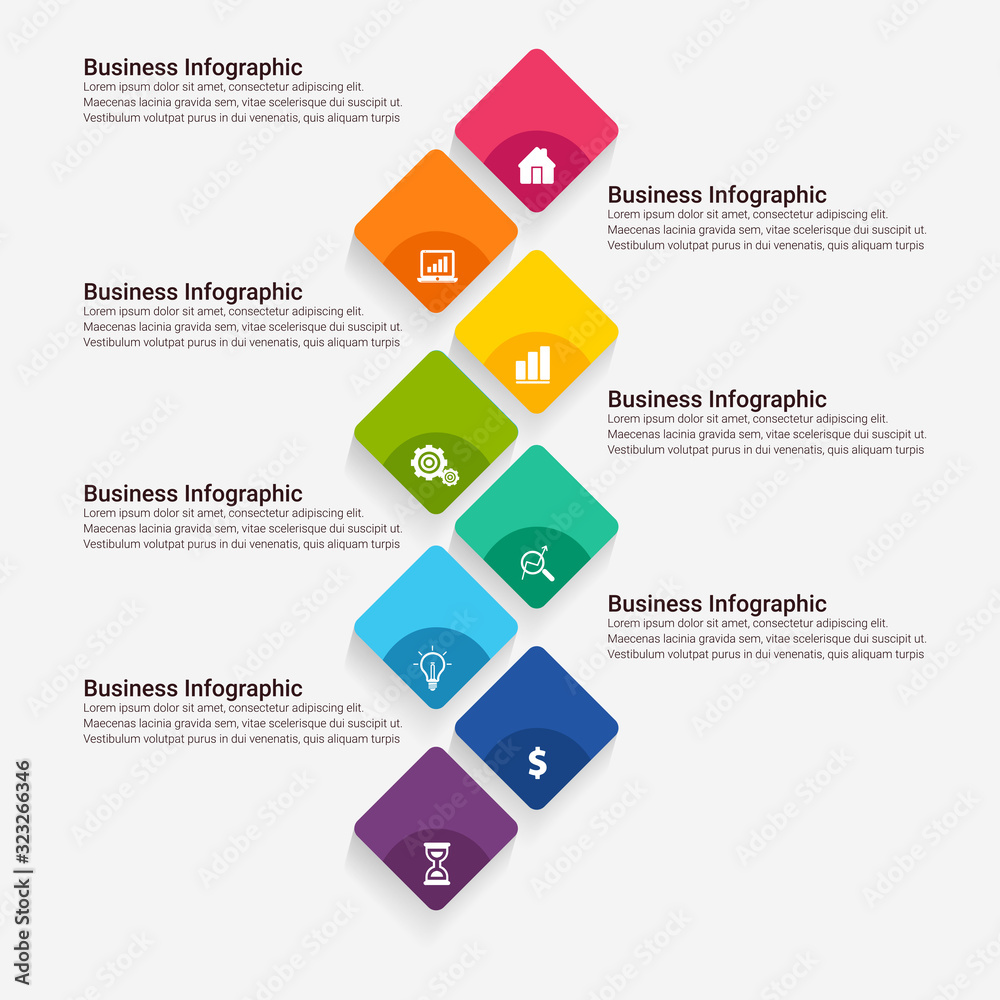 Business Infographic
Lorem ipsum dolor sit amet, consectetur adipiscing elit. Maecenas lacinia gravida sem, vitae scelerisque dui suscipit ut. Vestibulum volutpat purus in dui venenatis, quis aliquam turpis

Business Infographic
Lorem ipsum dolor sit amet, consectetur adipiscing elit. Maecenas lacinia gravida sem, vitae scelerisque dui suscipit ut. Vestibulum volutpat purus in dui venenatis, quis aliquam turpis

Business Infographic
Lorem ipsum dolor sit amet, consectetur adipiscing elit. Maecenas lacinia gravida sem, vitae scelerisque dui suscipit ut. Vestibulum volutpat purus in dui venenatis, quis aliquam turpis

Business Infographic
Lorem ipsum dolor sit amet, consectetur adipiscing elit. Maecenas lacinia gravida sem, vitae scelerisque dui suscipit ut. Vestibulum volutpat purus in dui venenatis, quis aliquam turpis

Business Infographic
Lorem ipsum dolor sit amet, consectetur adipiscing elit. Maecenas lacinia gravida sem, vitae scelerisque dui suscipit ut. Vestibulum volutpat purus in dui venenatis, quis aliquam turpis

Business Infographic
Lorem ipsum dolor sit amet, consectetur adipiscing elit. Maecenas lacinia gravida sem, vitae scelerisque dui suscipit ut. Vestibulum volutpat purus in dui venenatis, quis aliquam turpis

Business Infographic
Lorem ipsum dolor sit amet, consectetur adipiscing elit. Maecenas lacinia gravida sem, vitae scelerisque dui suscipit ut. Vestibulum volutpat purus in dui venenatis, quis aliquam turpis

$

Adobe Stock | #323266346