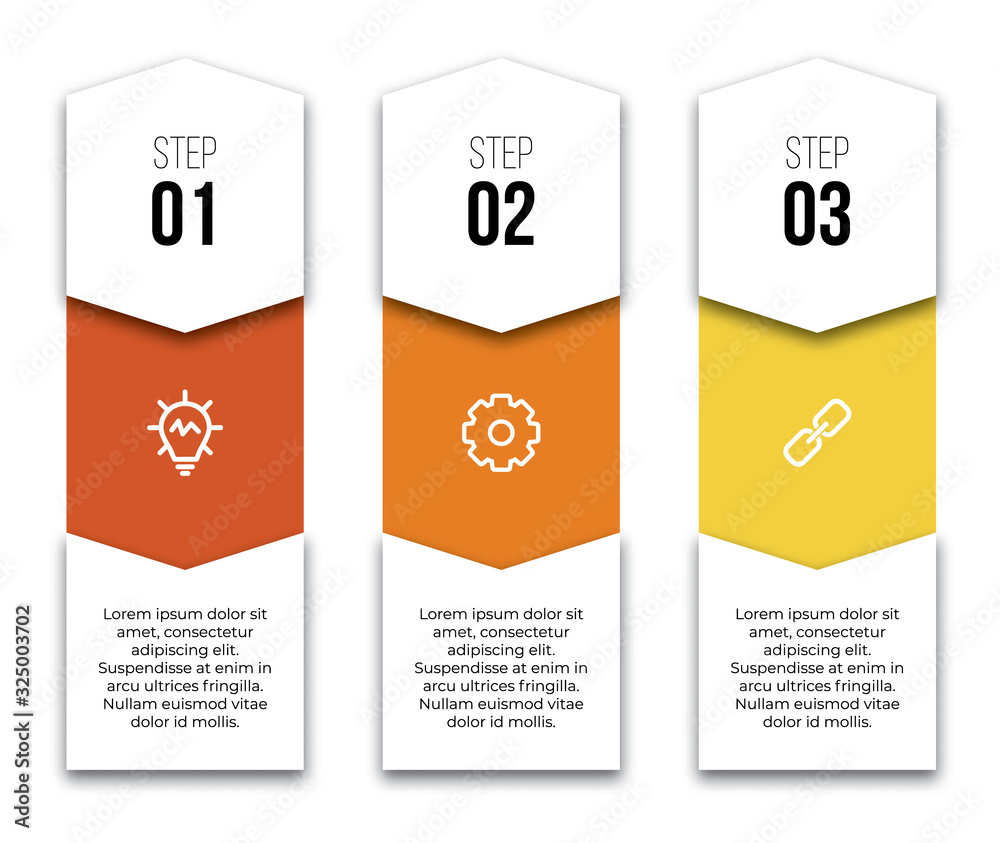 STEP
01

Lorem ipsum dolor sit amet, consectetur adipiscing elit. Suspendisse at enim in arcu ultrices fringilla. Nullam euismod vitae dolor id mollis.

STEP
02

Lorem ipsum dolor sit amet, consectetur adipiscing elit. Suspendisse at enim in arcu ultrices fringilla. Nullam euismod vitae dolor id mollis.

STEP
03

Lorem ipsum dolor sit amet, consectetur adipiscing elit. Suspendisse at enim in arcu ultrices fringilla. Nullam euismod vitae dolor id mollis.

Adobe Stock | #325003702