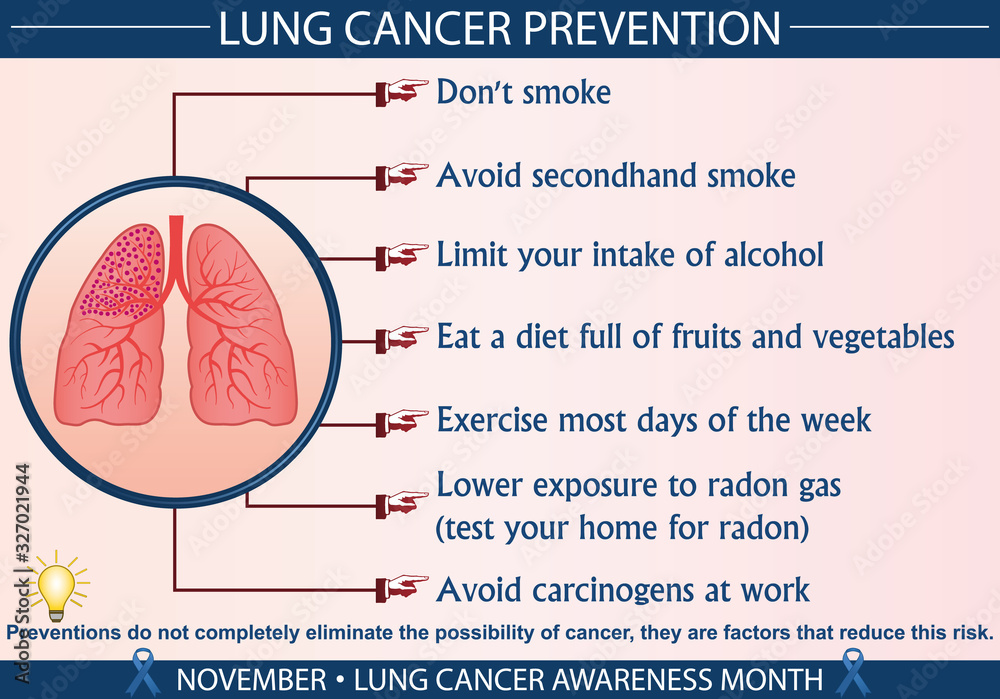 LUNG CANCER PREVENTION

Don't smoke

Avoid secondhand smoke

Limit your intake of alcohol

Eat a diet full of fruits and vegetables

Exercise most days of the week

Lower exposure to radon gas (test your home for radon)

Avoid carcinogens at work

Preventions do not completely eliminate the possibility of cancer, they are factors that reduce this risk.

NOVEMBER • LUNG CANCER AWARENESS MONTH

Adobe Stock | #327021944