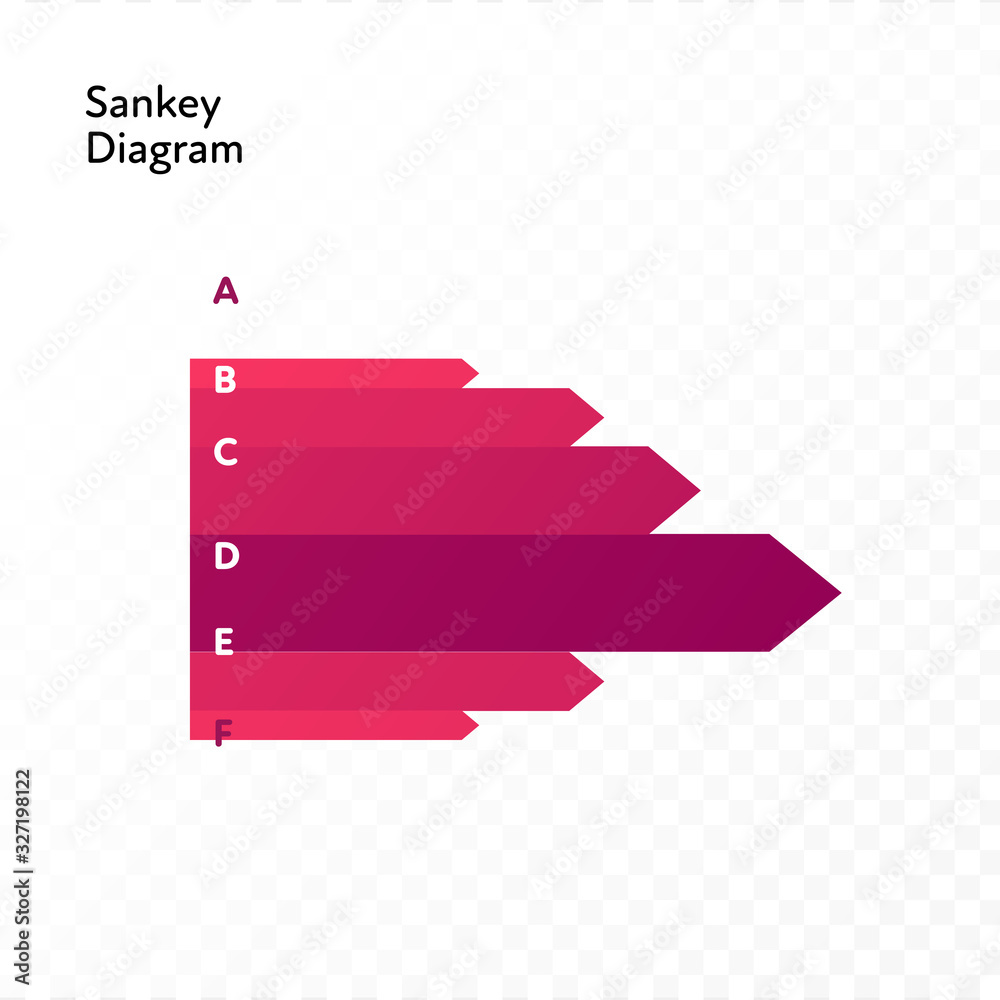 Sankey
Diagram

A

B

C

D

E

F

Adobe Stock | #327198122