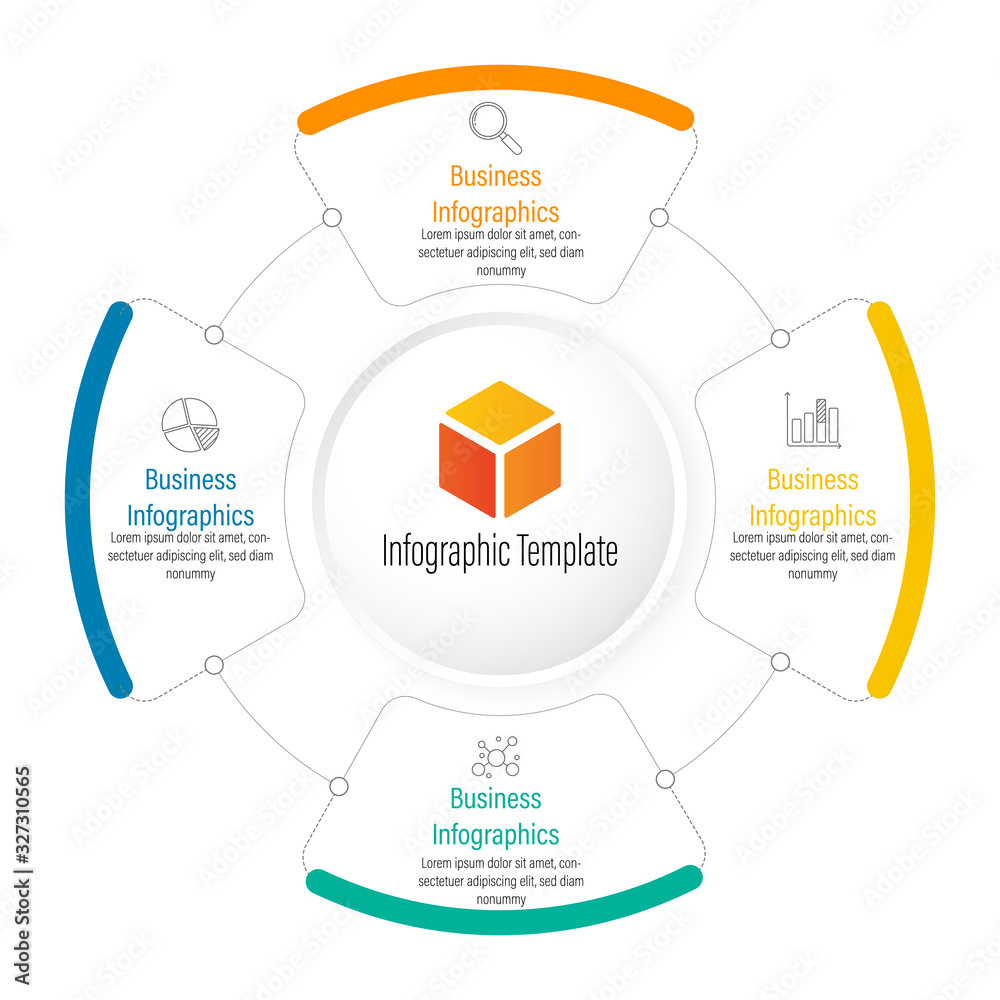 Business Infographics
Lorem ipsum dolor sit amet, consectetuer adipiscing elit, sed diam nonummy

Business Infographics
Lorem ipsum dolor sit amet, consectetuer adipiscing elit, sed diam nonummy

Infographic Template

Business Infographics
Lorem ipsum dolor sit amet, consectetuer adipiscing elit, sed diam nonummy

Business Infographics
Lorem ipsum dolor sit amet, consectetuer adipiscing elit, sed diam nonummy

Adobe Stock | #327310565