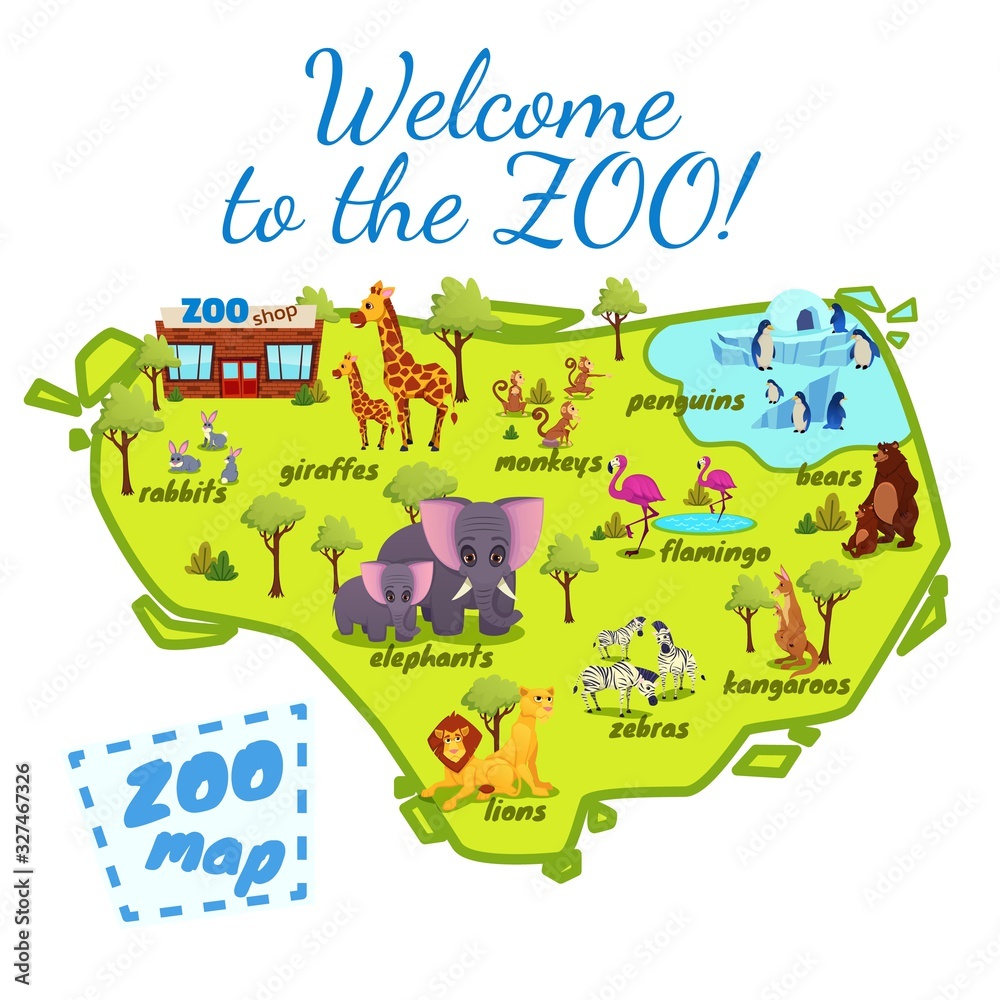 Welcome to the ZOO!

ZOO shop

giraffes

rabbits

monkeys

penguins

bears

flamingo

elephants

kangaroos

zebras

lions

ZOO map

Adobe Stock | #327467326