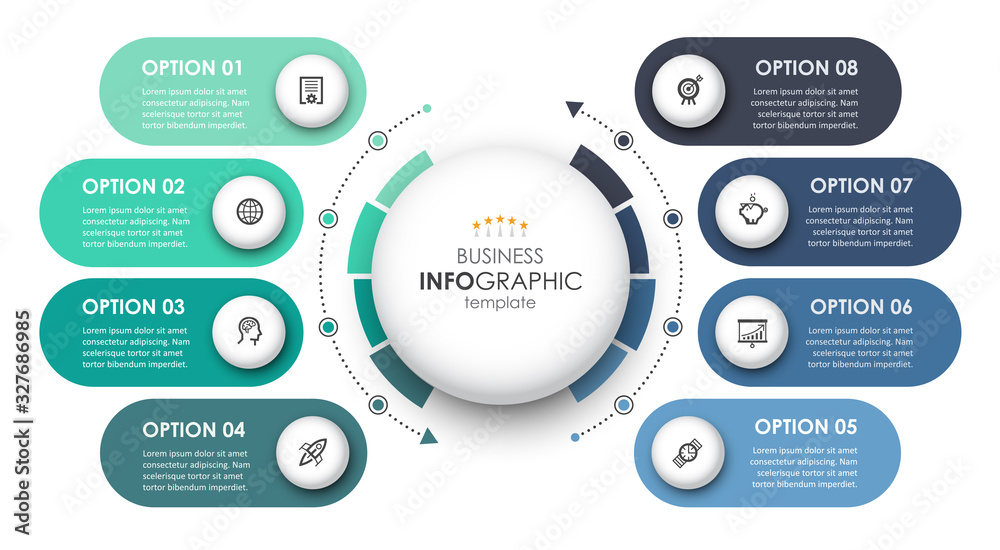 OPTION 01
Lorem ipsum dolor sit amet consectetur adipiscing. Nam scelerisque tortor sit amet tortor bibendum imperdiet.

OPTION 02
Lorem ipsum dolor sit amet consectetur adipiscing. Nam scelerisque tortor sit amet tortor bibendum imperdiet.

OPTION 03
Lorem ipsum dolor sit amet consectetur adipiscing. Nam scelerisque tortor sit amet tortor bibendum imperdiet.

OPTION 04
Lorem ipsum dolor sit amet consectetur adipiscing. Nam scelerisque tortor sit amet tortor bibendum imperdiet.

BUSINESS
INFOGRAPHIC
template

OPTION 08
Lorem ipsum dolor sit amet consectetur adipiscing. Nam scelerisque tortor sit amet tortor bibendum imperdiet.

OPTION 07
Lorem ipsum dolor sit amet consectetur adipiscing. Nam scelerisque tortor sit amet tortor bibendum imperdiet.

OPTION 06
Lorem ipsum dolor sit amet consectetur adipiscing. Nam scelerisque tortor sit amet tortor bibendum imperdiet.

OPTION 05
Lorem ipsum dolor sit amet consectetur adipiscing. Nam scelerisque tortor sit amet tortor bibendum imperdiet.

Adobe Stock | #327686985