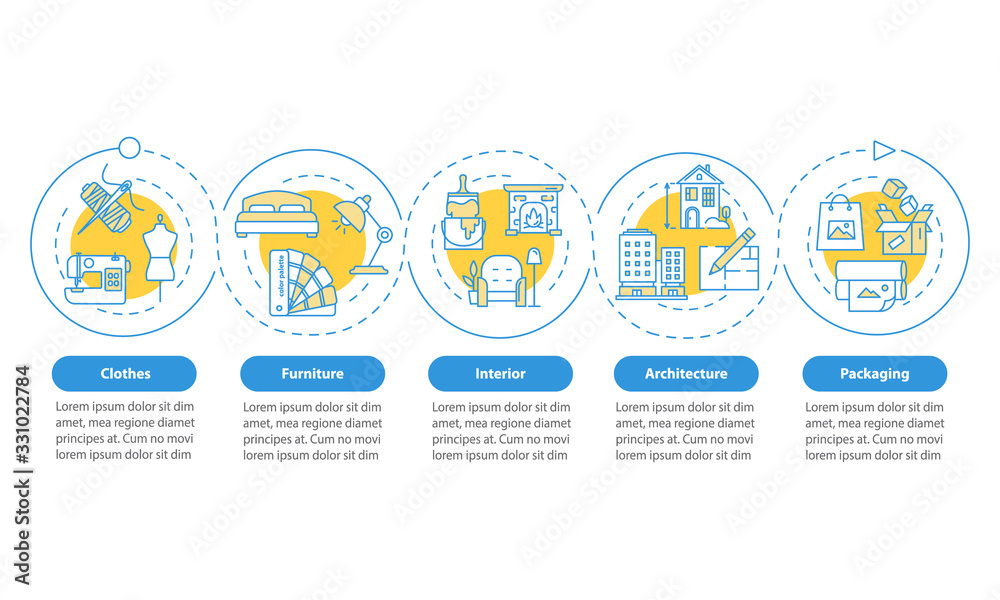 color palette

Clothes

Lorem ipsum dolor sit dim amet, mea regione diamet principes at. Cum no movi lorem ipsum dolor sit dim

Furniture

Lorem ipsum dolor sit dim amet, mea regione diamet principes at. Cum no movi lorem ipsum dolor sit dim

Interior

Lorem ipsum dolor sit dim amet, mea regione diamet principes at. Cum no movi lorem ipsum dolor sit dim

Architecture

Lorem ipsum dolor sit dim amet, mea regione diamet principes at. Cum no movi lorem ipsum dolor sit dim

Packaging

Lorem ipsum dolor sit dim amet, mea regione diamet principes at. Cum no movi lorem ipsum dolor sit dim

Adobe Stock | #331022784