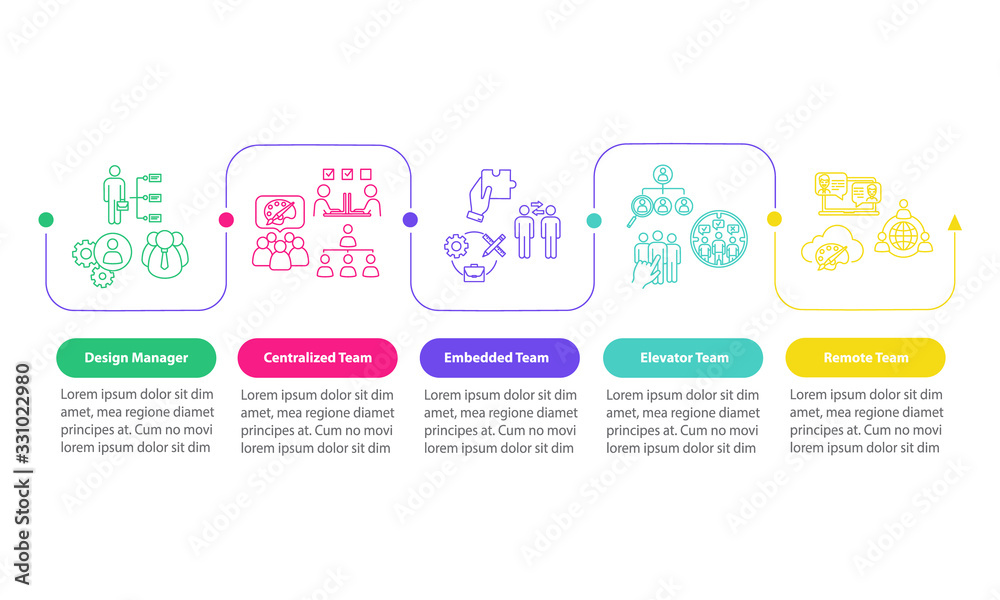 Design Manager

Lorem ipsum dolor sit dim amet, mea regione diamet principes at. Cum no movi lorem ipsum dolor sit dim

Centralized Team

Lorem ipsum dolor sit dim amet, mea regione diamet principes at. Cum no movi lorem ipsum dolor sit dim

Embedded Team

Lorem ipsum dolor sit dim amet, mea regione diamet principes at. Cum no movi lorem ipsum dolor sit dim

Elevator Team

Lorem ipsum dolor sit dim amet, mea regione diamet principes at. Cum no movi lorem ipsum dolor sit dim

Remote Team

Lorem ipsum dolor sit dim amet, mea regione diamet principes at. Cum no movi lorem ipsum dolor sit dim

Adobe Stock | #331022980