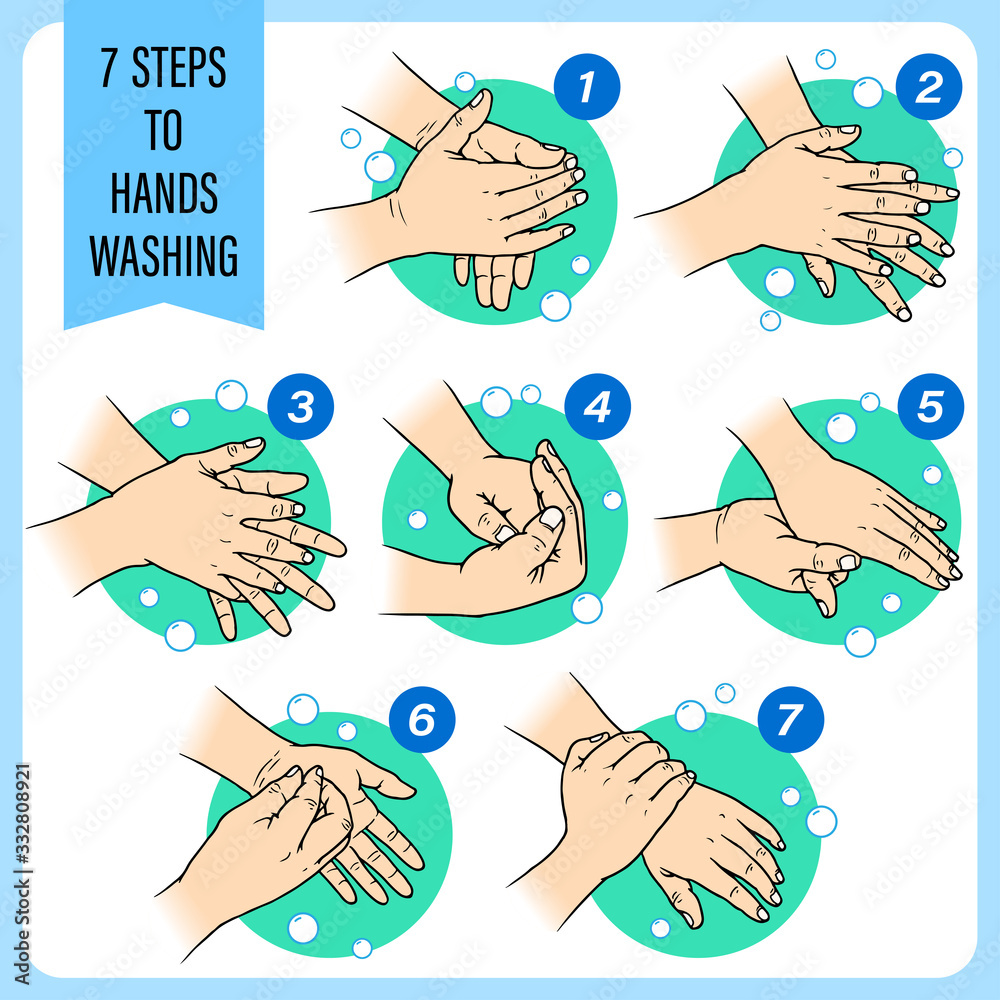 7 STEPS TO HANDS WASHING

1

2

3

4

5

6

7

Adobe Stock | #332808921