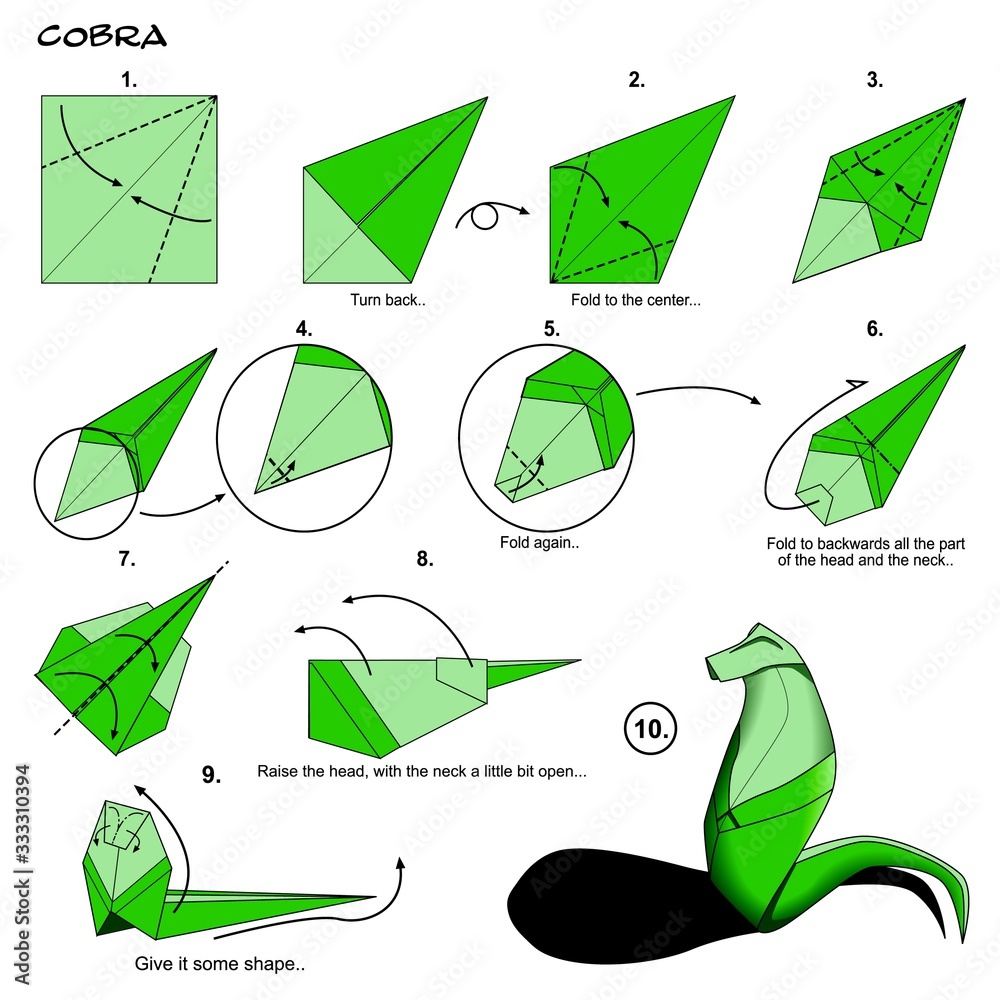 COBRA

1.

Turn back..

2.

Fold to the center...

3.

4.

5.

Fold again..

6.

Fold to backwards all the part of the head and the neck..

7.

8.

Raise the head, with the neck a little bit open...

9.

Give it some shape..

10.

Adobe Stock | #333310394