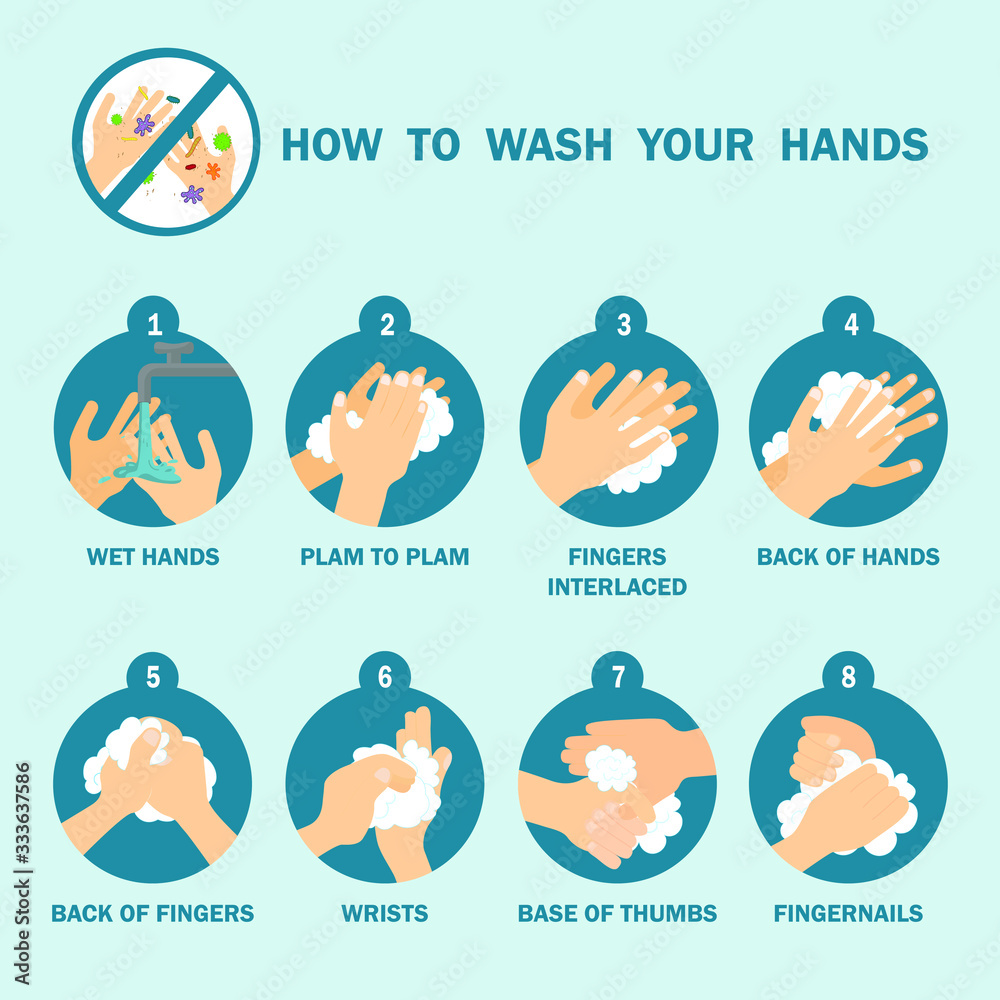 HOW TO WASH YOUR HANDS

1
WET HANDS

2
PLAM TO PLAM

3
FINGERS INTERLACED

4
BACK OF HANDS

5
BACK OF FINGERS

6
WRISTS

7
BASE OF THUMBS

8
FINGERNAILS

Adobe Stock | #333637586