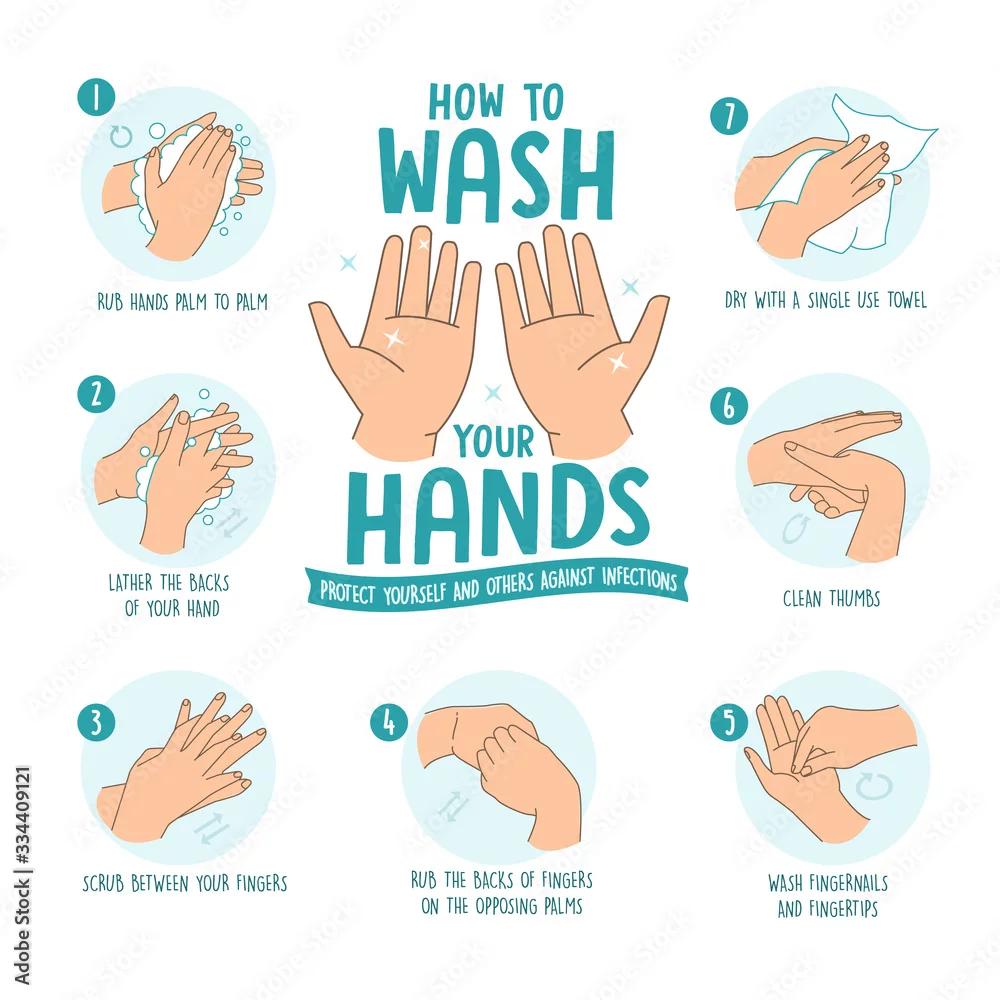 HOW TO
WASH
YOUR
HANDS
PROTECT YOURSELF AND OTHERS AGAINST INFECTIONS

1
RUB HANDS PALM TO PALM

2
LATHER THE BACKS OF YOUR HAND

3
SCRUB BETWEEN YOUR FINGERS

4
RUB THE BACKS OF FINGERS ON THE OPPOSING PALMS

5
WASH FINGERNAILS AND FINGERTIPS

6
CLEAN THUMBS

7
DRY WITH A SINGLE USE TOWEL

Adobe Stock | #334409121