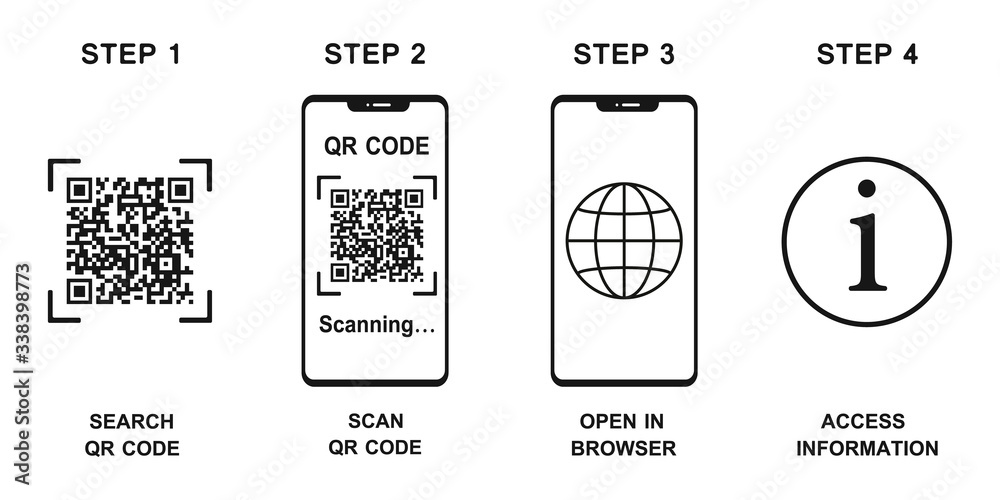 STEP 1

SEARCH QR CODE

STEP 2

QR CODE

Scanning...

SCAN QR CODE

STEP 3

OPEN IN BROWSER

STEP 4

i

ACCESS INFORMATION

Adobe Stock | #338398773