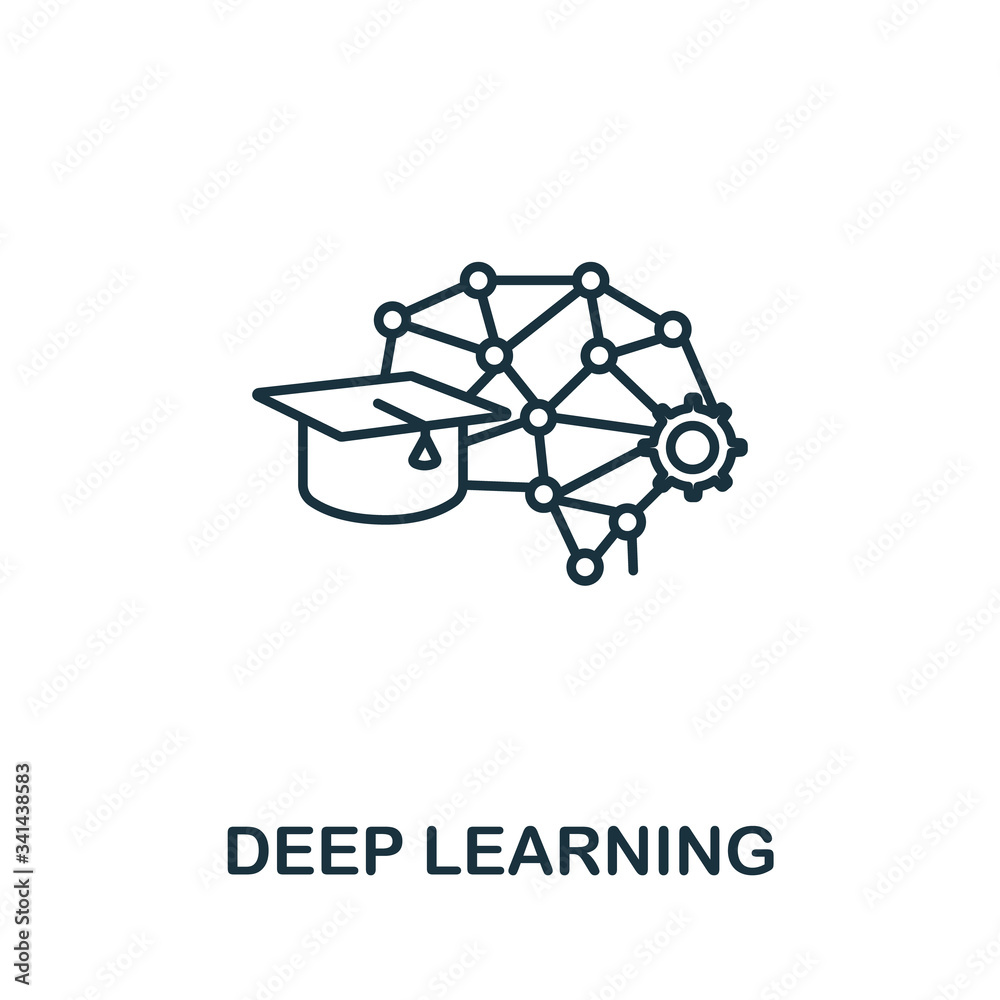 DEEP LEARNING

Adobe Stock | #341438583