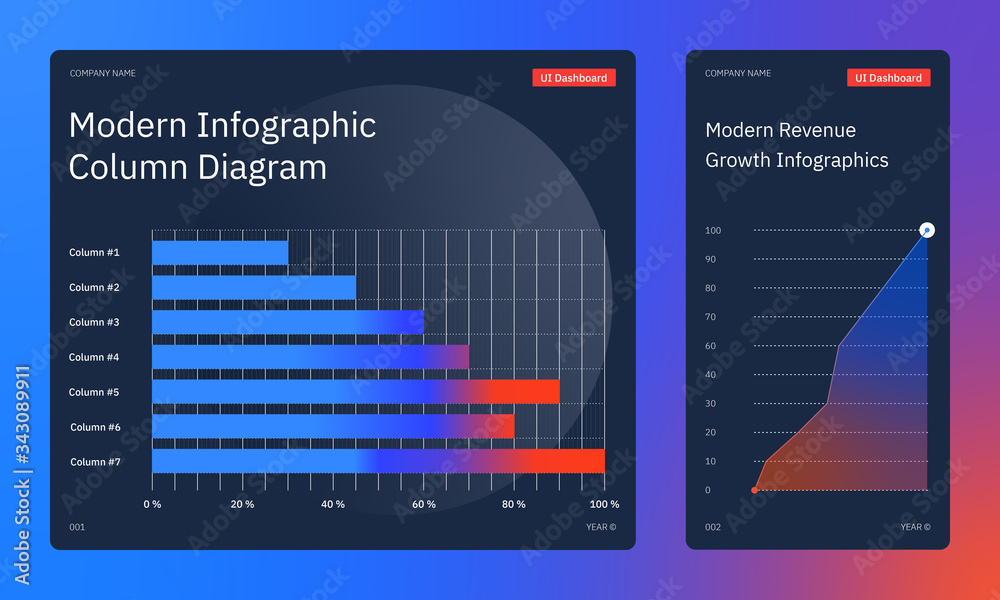 COMPANY NAME

UI Dashboard

Modern Infographic Column Diagram

Column #1
Column #2
Column #3
Column #4
Column #5
Column #6
Column #7

0 %
20 %
40 %
60 %
80 %
100 %

001

YEAR ©

COMPANY NAME

UI Dashboard

Modern Revenue Growth Infographics

100
90
80
70
60
50
40
30
20
10
0

002

YEAR ©

Adobe Stock | #343089911