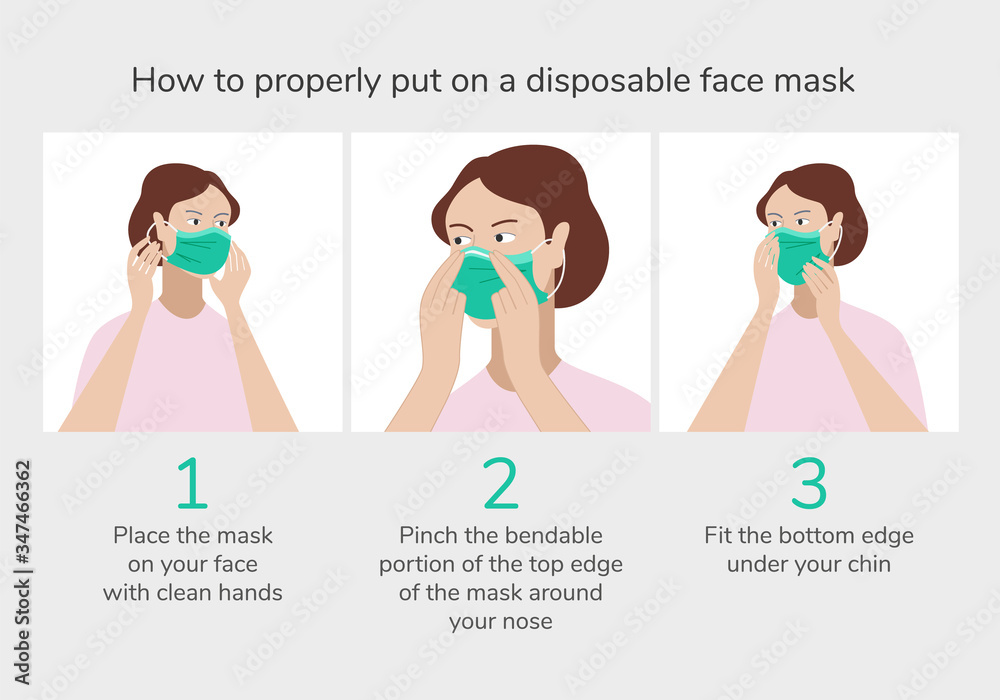 How to properly put on a disposable face mask

1
Place the mask on your face with clean hands

2
Pinch the bendable portion of the top edge of the mask around your nose

3
Fit the bottom edge under your chin

Adobe Stock | #347466362