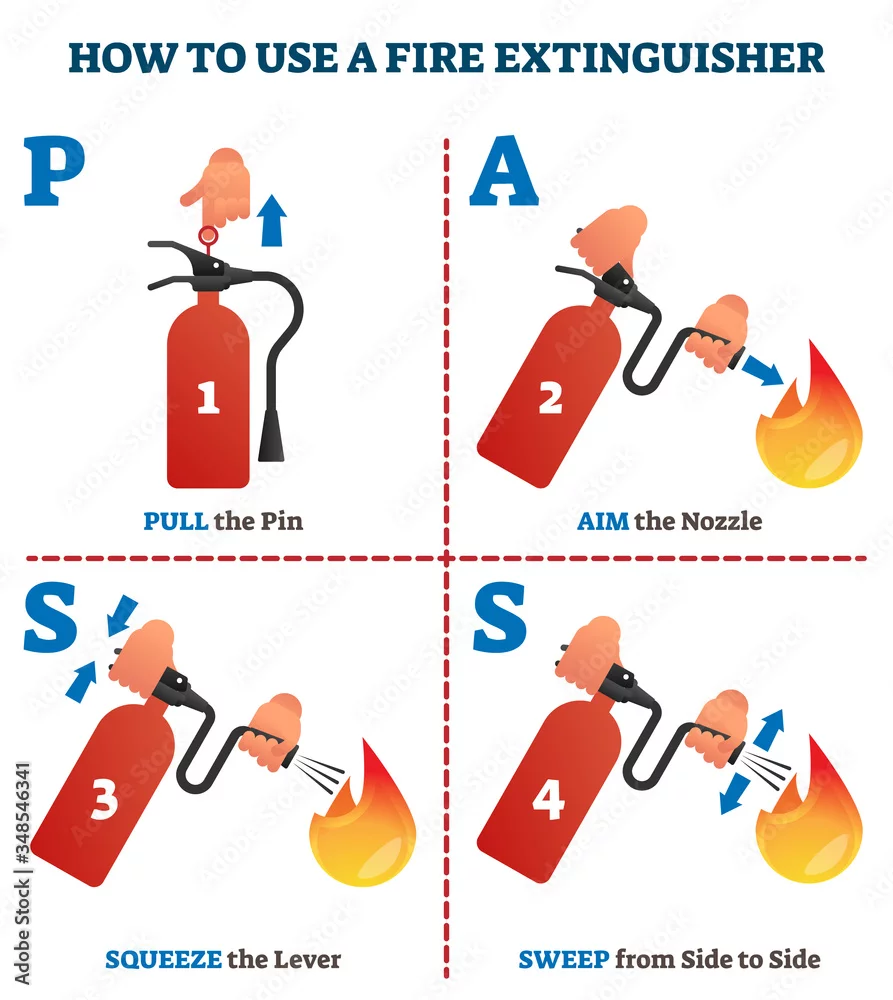 HOW TO USE A FIRE EXTINGUISHER

P

1

PULL the Pin

A

2

AIM the Nozzle

S

3

SQUEEZE the Lever

S

4

SWEEP from Side to Side

Adobe Stock | #348546341