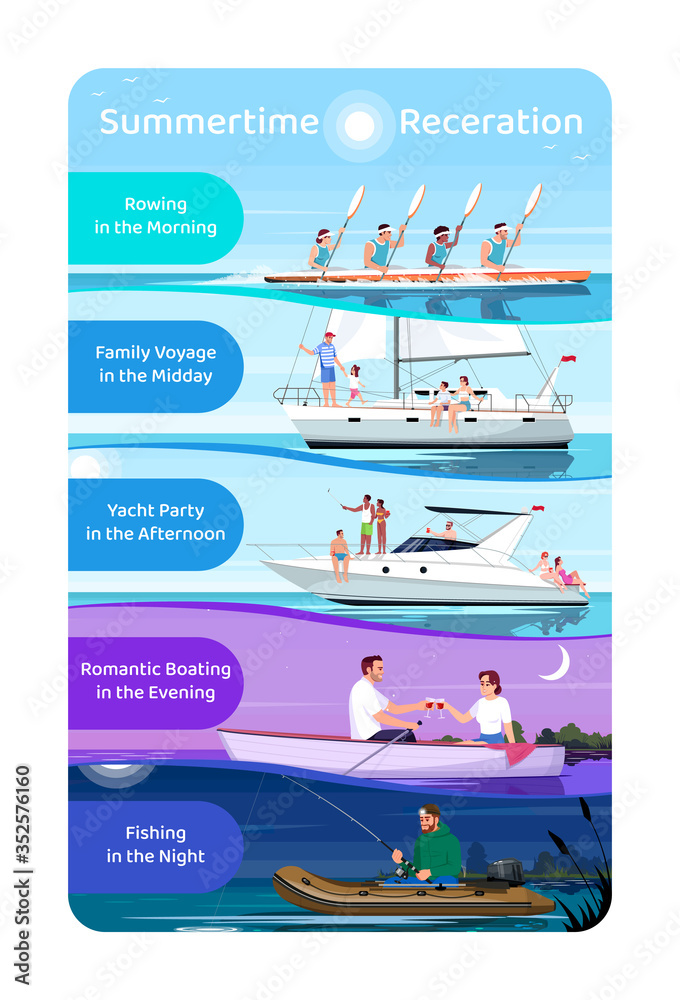 Summertime Receration

Rowing in the Morning

Family Voyage in the Midday

Yacht Party in the Afternoon

Romantic Boating in the Evening

Fishing in the Night

Adobe Stock | #352576160