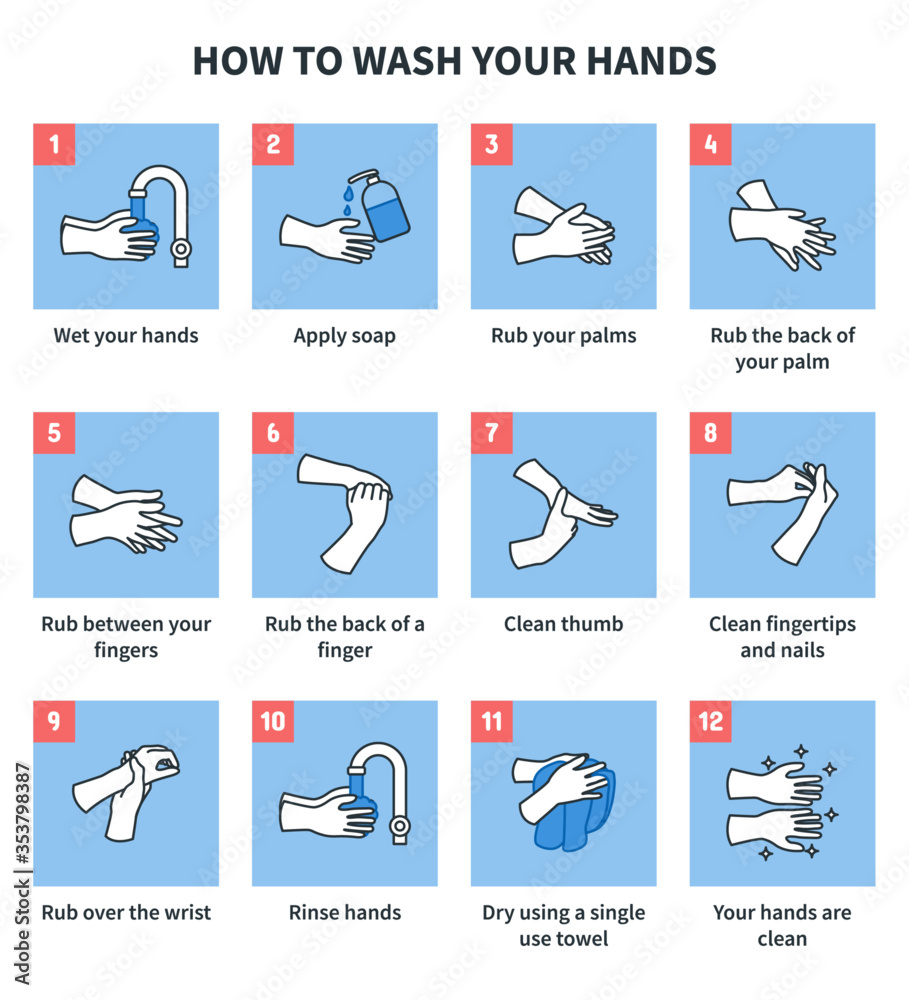 HOW TO WASH YOUR HANDS

1
Wet your hands

2
Apply soap

3
Rub your palms

4
Rub the back of your palm

5
Rub between your fingers

6
Rub the back of a finger

7
Clean thumb

8
Clean fingertips and nails

9
Rub over the wrist

10
Rinse hands

11
Dry using a single use towel

12
Your hands are clean

Adobe Stock | #353798387