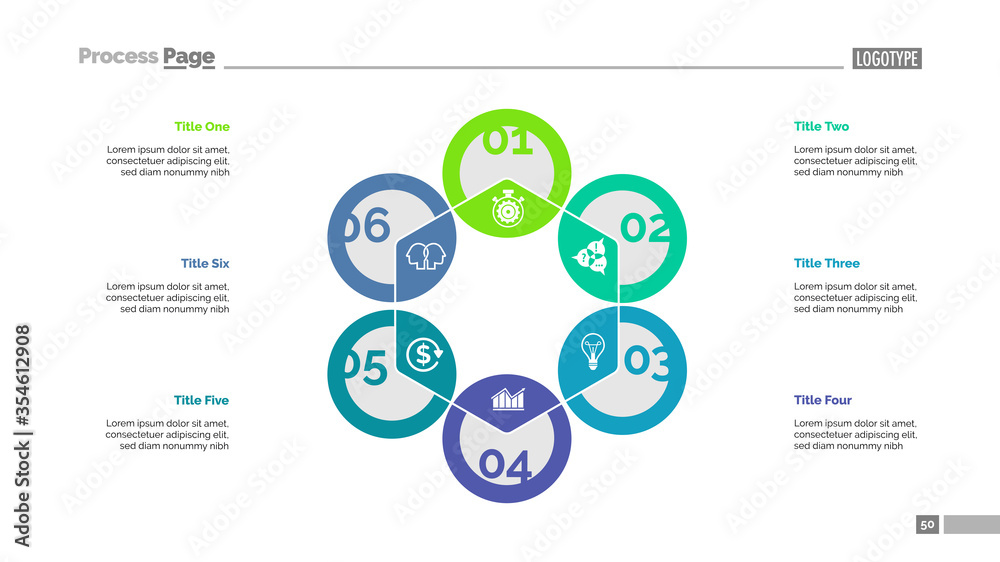 Process Page

LOGOTYPE

Title One

Lorem ipsum dolor sit amet, consectetuer adipiscing elit, sed diam nonummy nibh

Title Six

Lorem ipsum dolor sit amet, consectetuer adipiscing elit, sed diam nonummy nibh

Title Five

Lorem ipsum dolor sit amet, consectetuer adipiscing elit, sed diam nonummy nibh

01

02

03

04

05

06

Title Two

Lorem ipsum dolor sit amet, consectetuer adipiscing elit, sed diam nonummy nibh

Title Three

Lorem ipsum dolor sit amet, consectetuer adipiscing elit, sed diam nonummy nibh

Title Four

Lorem ipsum dolor sit amet, consectetuer adipiscing elit, sed diam nonummy nibh

50

Adobe Stock | #354612908