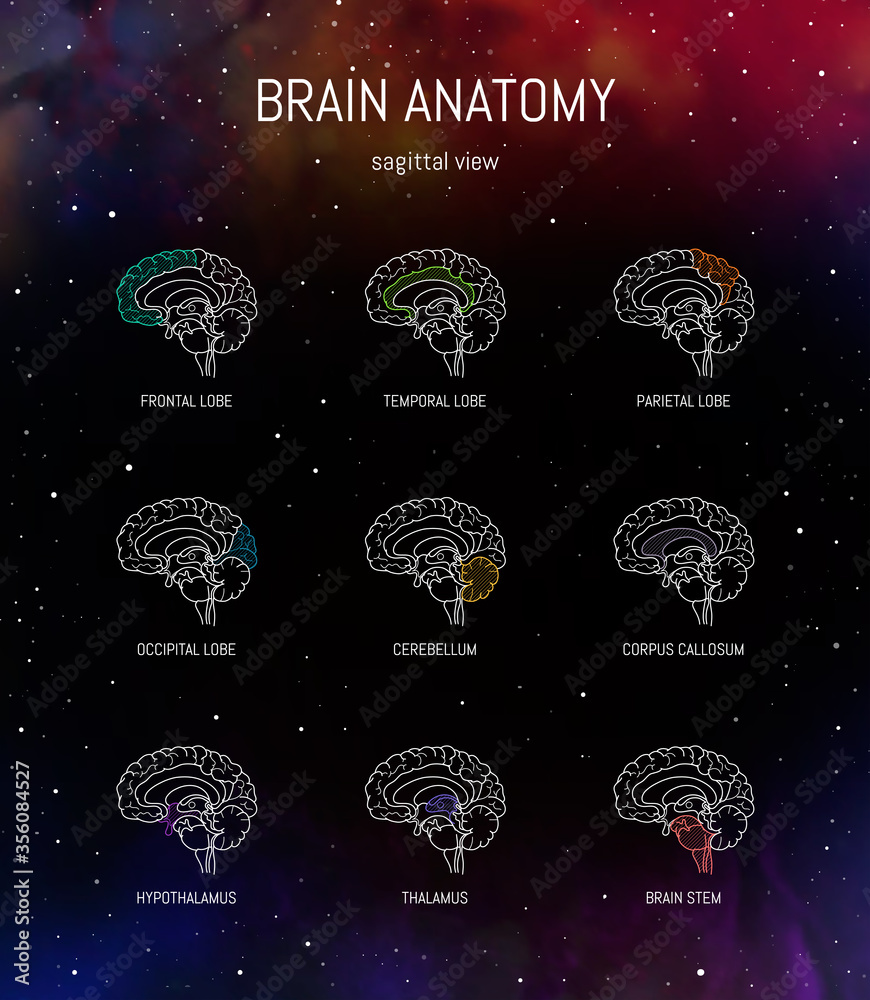 BRAIN ANATOMY

sagittal view

FRONTAL LOBE

TEMPORAL LOBE

PARIETAL LOBE

OCCIPITAL LOBE

CEREBELLUM

CORPUS CALLOSUM

HYPOTHALAMUS

THALAMUS

BRAIN STEM

Adobe Stock | #356084527