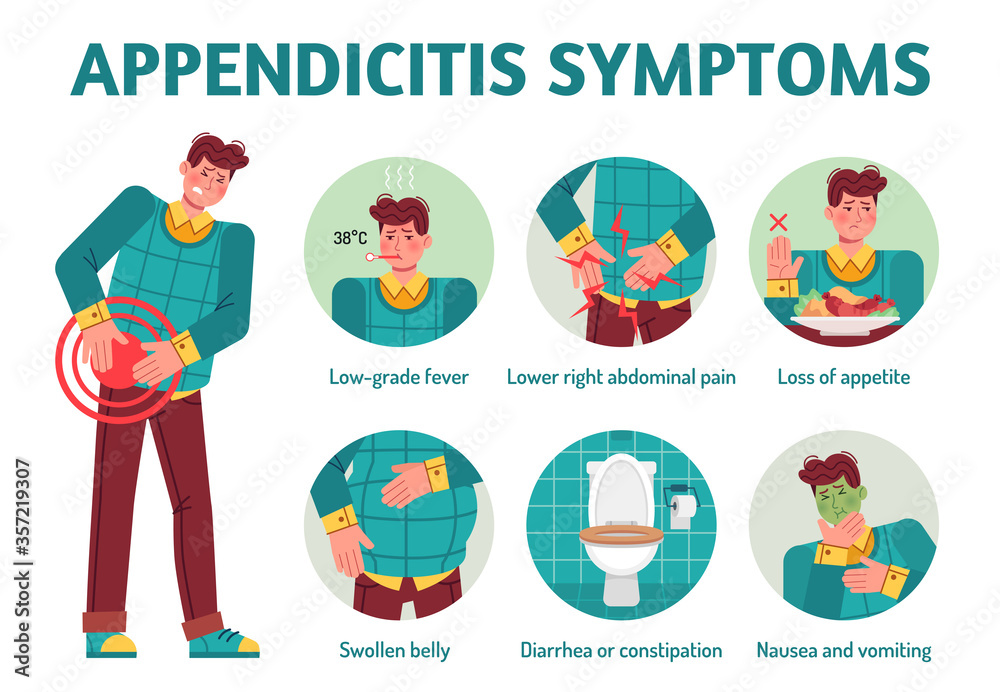 APPENDICITIS SYMPTOMS

38°C

Low-grade fever

Lower right abdominal pain

Loss of appetite

Swollen belly

Diarrhea or constipation

Nausea and vomiting

Adobe Stock | #357219307