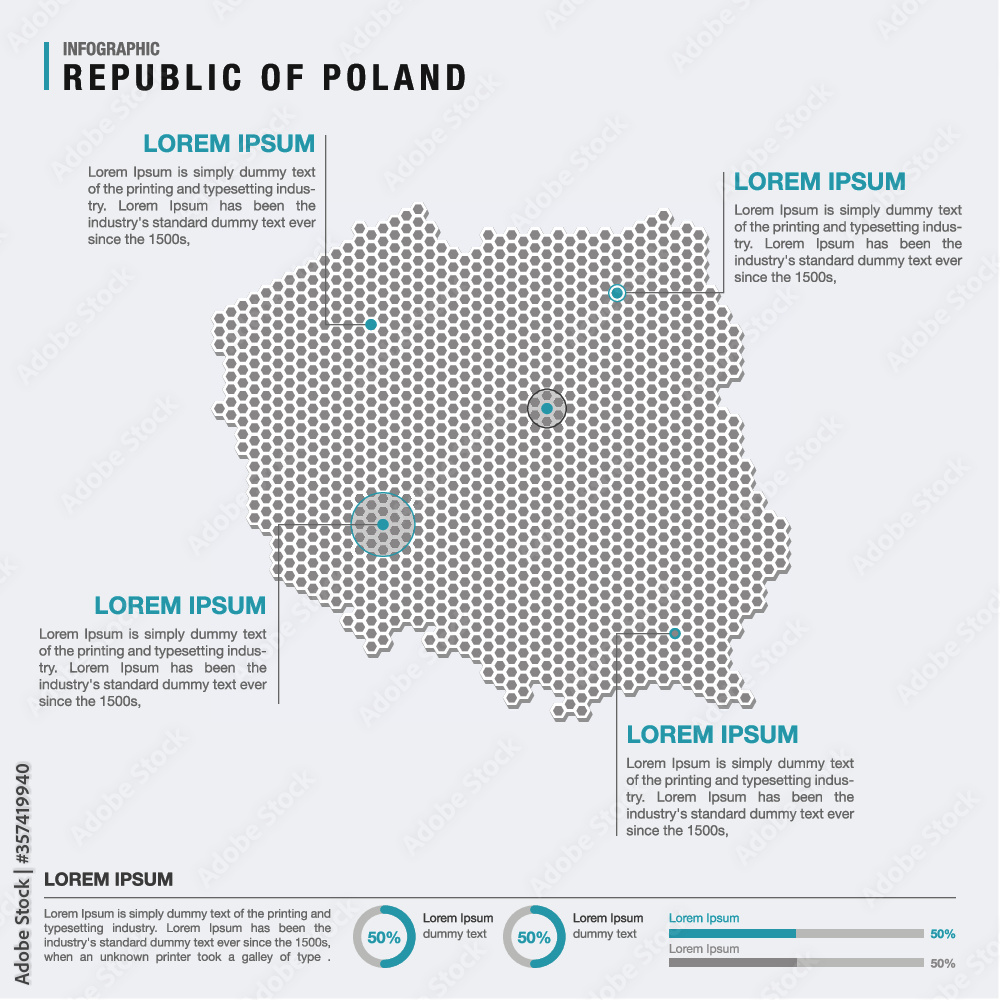 INFOGRAPHIC
REPUBLIC OF POLAND

LOREM IPSUM
Lorem Ipsum is simply dummy text of the printing and typesetting industry. Lorem Ipsum has been the industry's standard dummy text ever since the 1500s,

LOREM IPSUM
Lorem Ipsum is simply dummy text of the printing and typesetting industry. Lorem Ipsum has been the industry's standard dummy text ever since the 1500s,

LOREM IPSUM
Lorem Ipsum is simply dummy text of the printing and typesetting industry. Lorem Ipsum has been the industry's standard dummy text ever since the 1500s,

LOREM IPSUM
Lorem Ipsum is simply dummy text of the printing and typesetting industry. Lorem Ipsum has been the industry's standard dummy text ever since the 1500s,

LOREM IPSUM
Lorem Ipsum is simply dummy text of the printing and typesetting industry. Lorem Ipsum has been the industry's standard dummy text ever since the 1500s, when an unknown printer took a galley of type .

50%
Lorem Ipsum
dummy text

50%
Lorem Ipsum
dummy text

Lorem Ipsum
50%
Lorem Ipsum
50%

Adobe Stock | #357419940