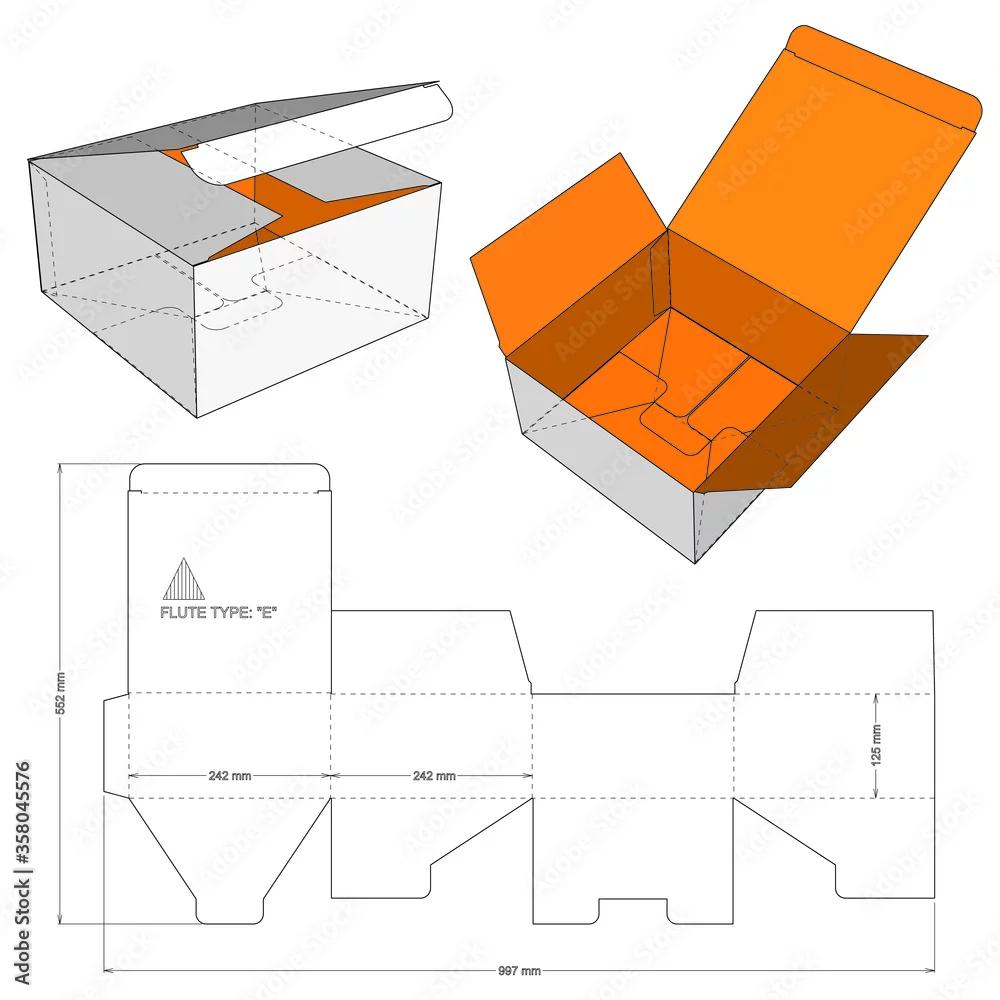 FLUTE TYPE: "E"

552 mm

242 mm

242 mm

125 mm

997 mm

Adobe Stock | #358045576