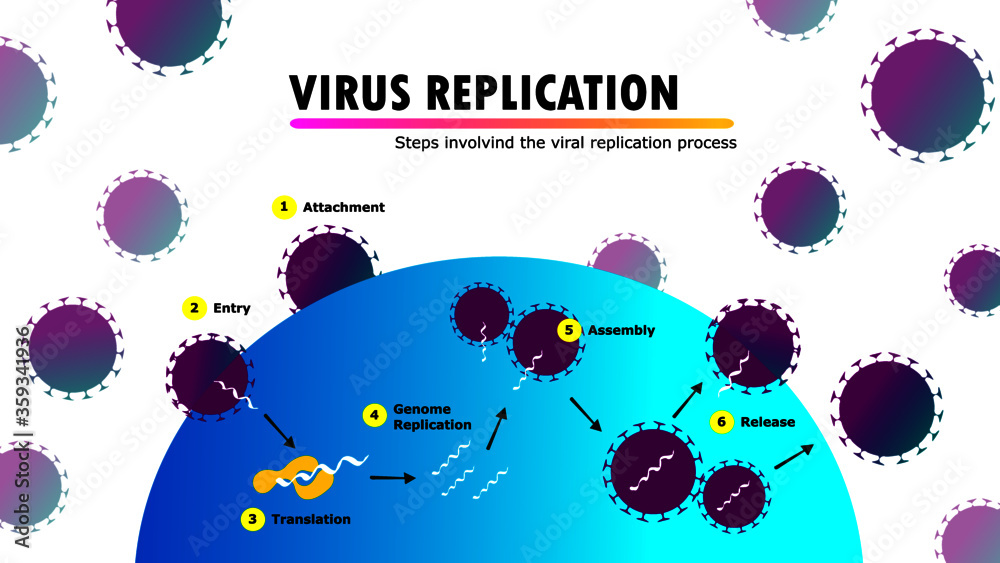 VIRUS REPLICATION

Steps involvind the viral replication process

1 Attachment

2 Entry

3 Translation

4 Genome Replication

5 Assembly

6 Release

Adobe Stock | #359341936