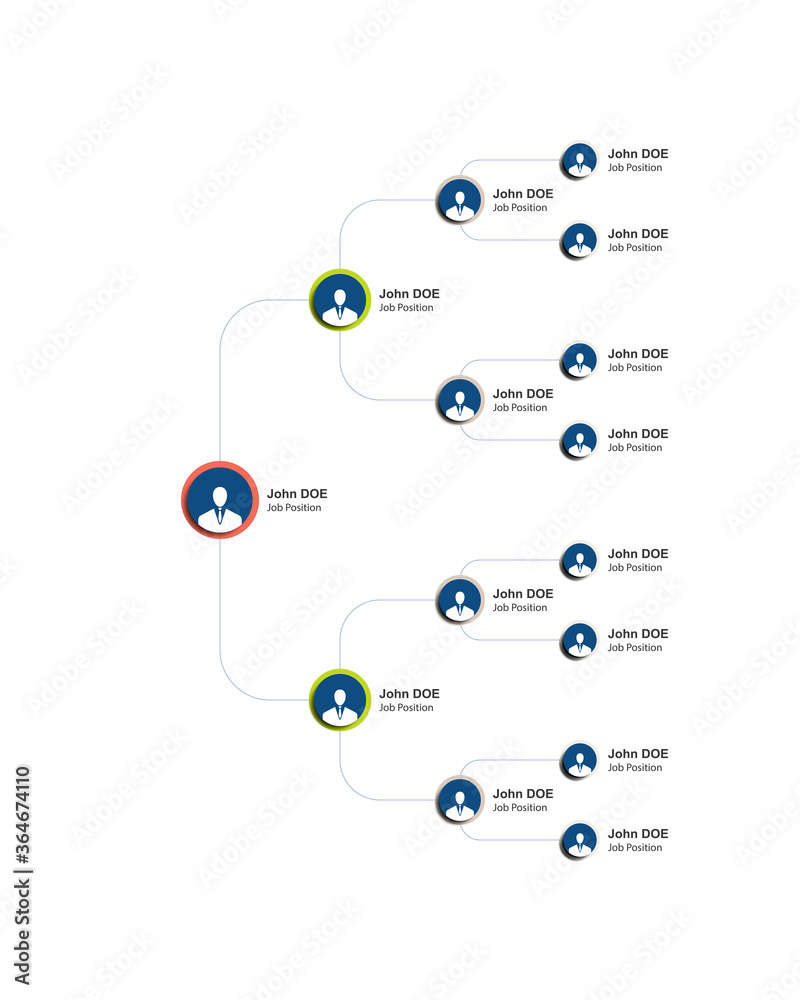 John DOE
Job Position

John DOE
Job Position

John DOE
Job Position

John DOE
Job Position

John DOE
Job Position

John DOE
Job Position

John DOE
Job Position

John DOE
Job Position

John DOE
Job Position

John DOE
Job Position

John DOE
Job Position

John DOE
Job Position

John DOE
Job Position

John DOE
Job Position

John DOE
Job Position

Adobe Stock | #364674110