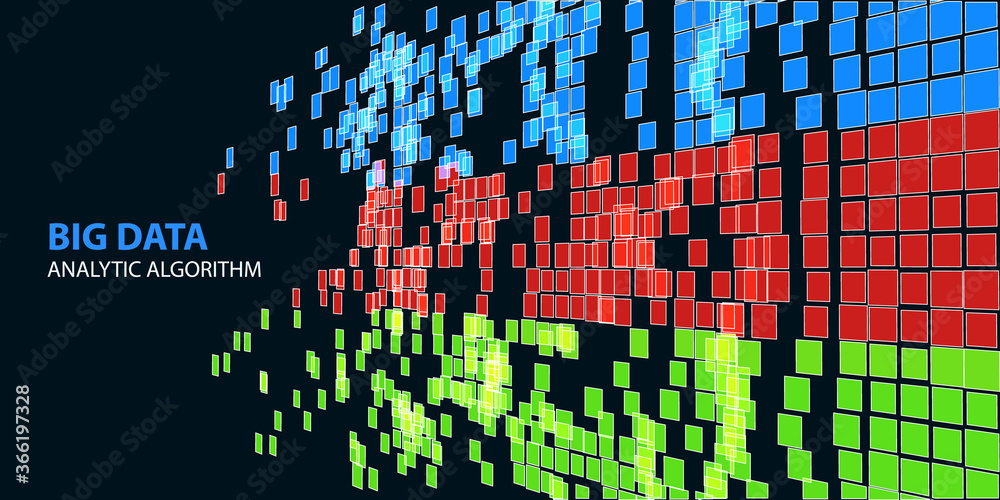 BIG DATA
ANALYTIC ALGORITHM

Adobe Stock
#366197328