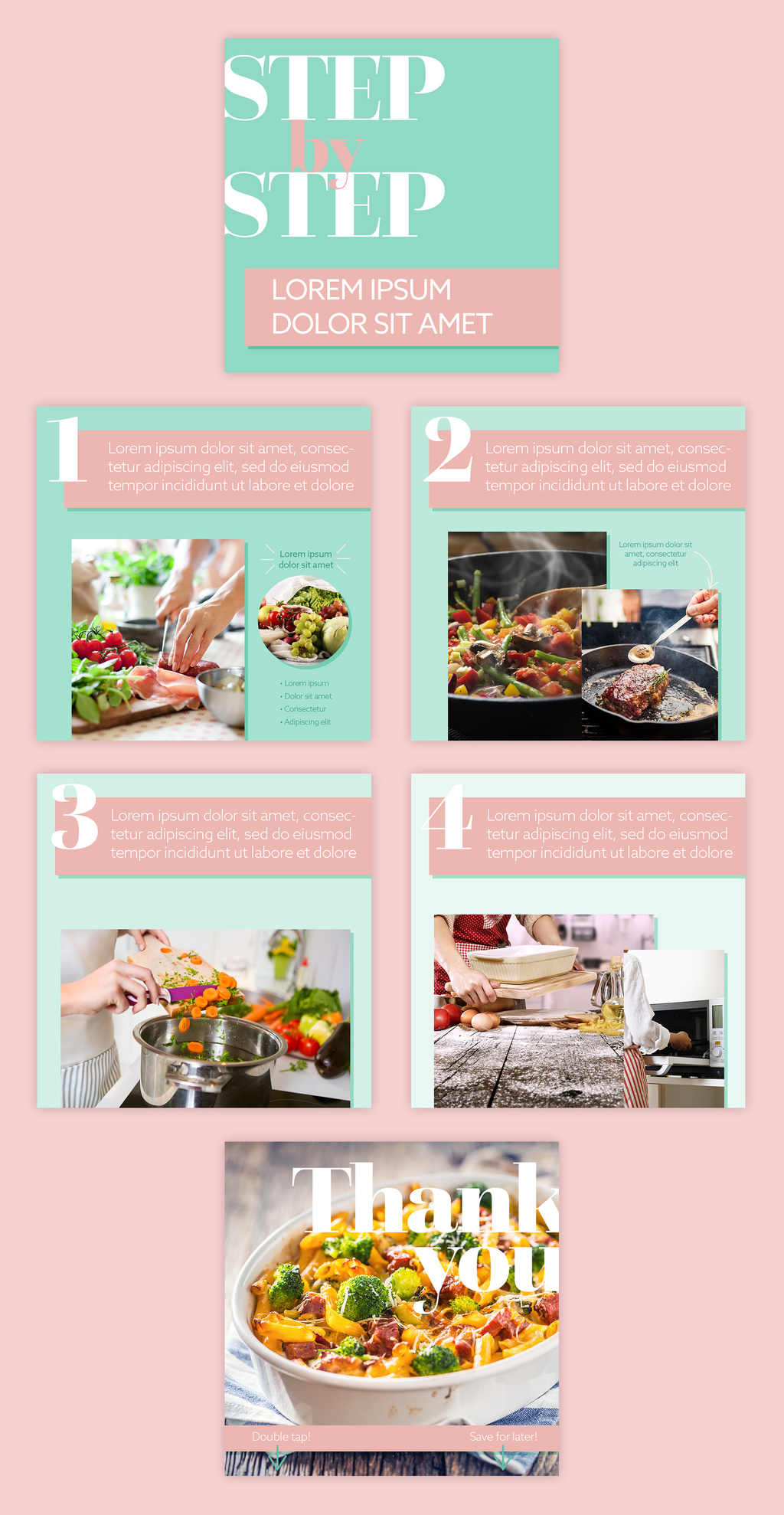 STEP by STEP

LOREM IPSUM DOLOR SIT AMET

1

Lorem ipsum dolor sit amet, consectetur adipiscing elit, sed do eiusmod tempor incididunt ut labore et dolore

Lorem ipsum dolor sit amet

• Lorem ipsum
• Dolor sit amet
• Consectetur
• Adipiscing elit

2

Lorem ipsum dolor sit amet, consectetur adipiscing elit, sed do eiusmod tempor incididunt ut labore et dolore

Lorem ipsum dolor sit amet, consectetur adipiscing elit

3

Lorem ipsum dolor sit amet, consectetur adipiscing elit, sed do eiusmod tempor incididunt ut labore et dolore

4

Lorem ipsum dolor sit amet, consectetur adipiscing elit, sed do eiusmod tempor incididunt ut labore et dolore

Thank you

Double tap!

Save for later!