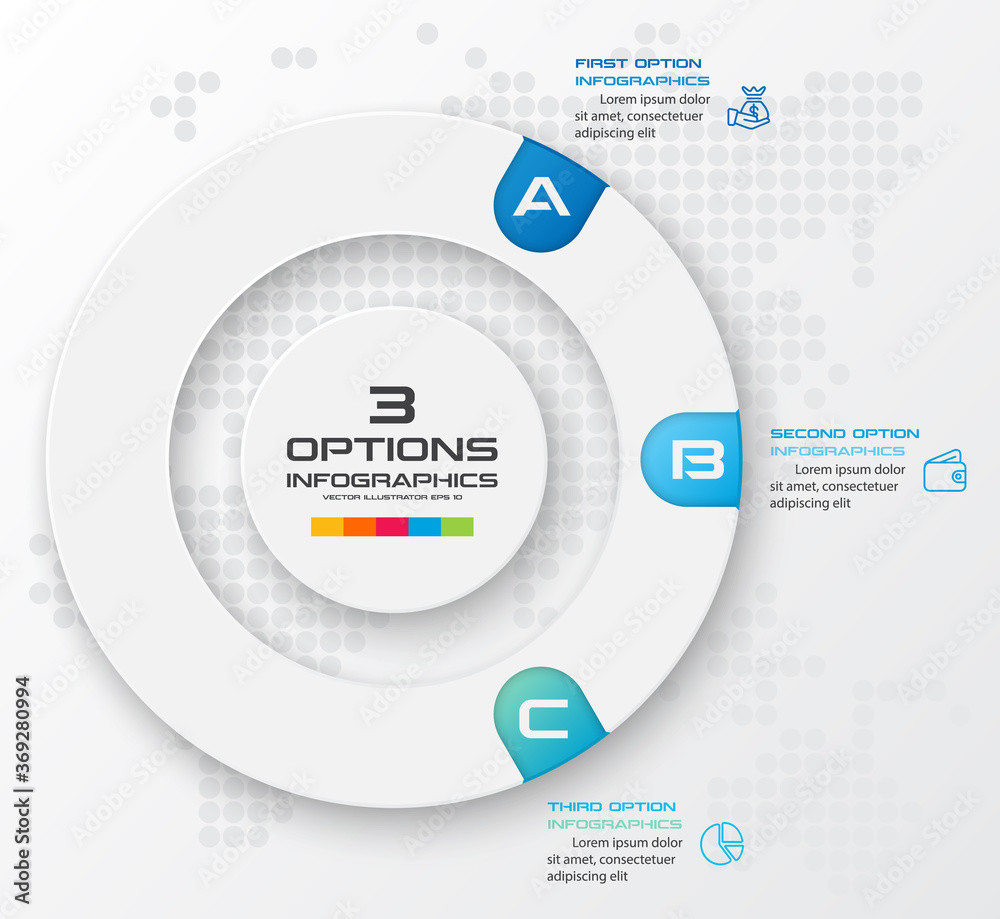 FIRST OPTION
INFOGRAPHICS
Lorem ipsum dolor sit amet, consectetuer adipiscing elit

A

3
OPTIONS
INFOGRAPHICS
VECTOR ILLUSTRATOR EPS 10

B

SECOND OPTION
INFOGRAPHICS
Lorem ipsum dolor sit amet, consectetuer adipiscing elit

C

THIRD OPTION
INFOGRAPHICS
Lorem ipsum dolor sit amet, consectetuer adipiscing elit

Adobe Stock | #369280994